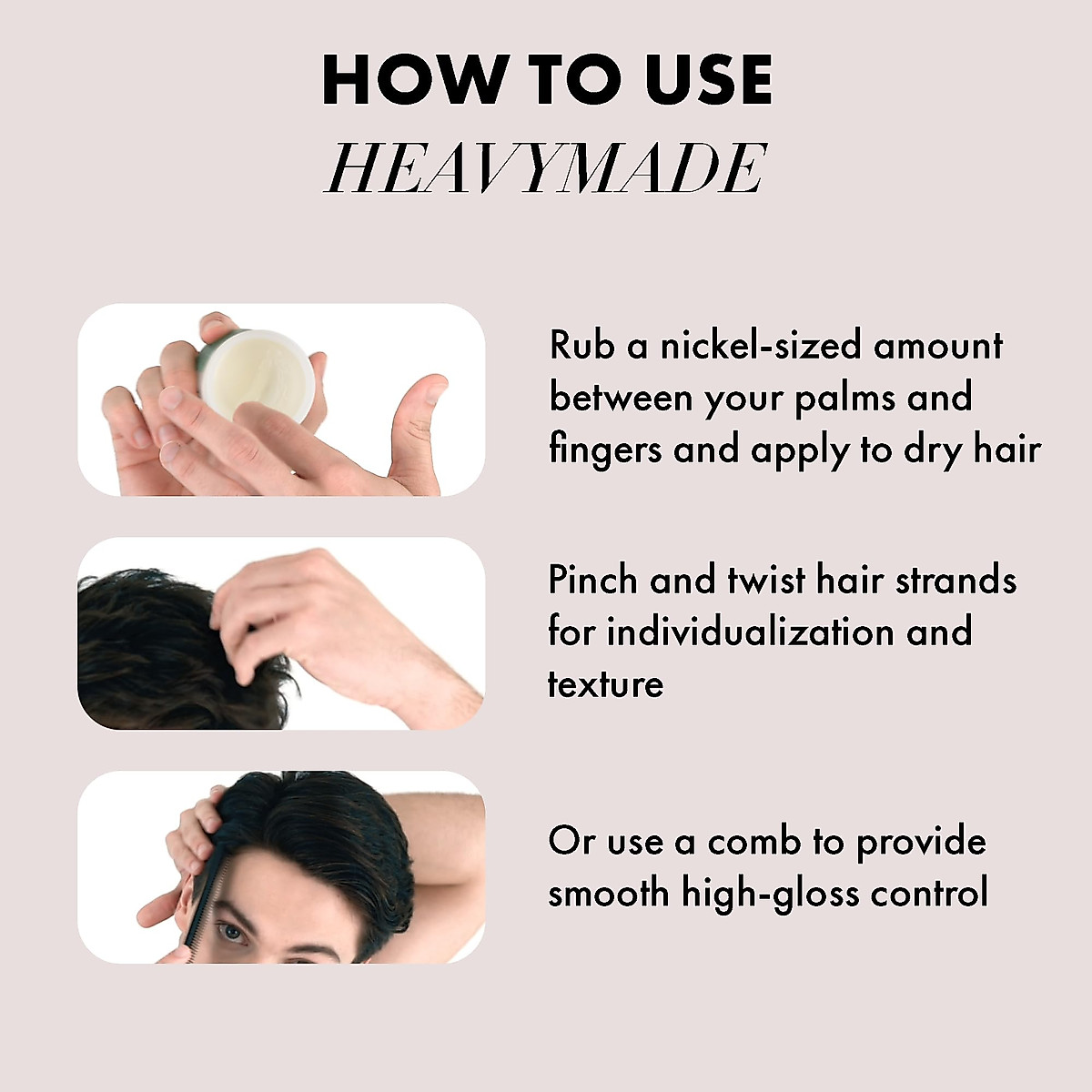 HOW TO USE
HEAVYMADE

Rub a nickel-sized amount between your palms and fingers and apply to dry hair

Pinch and twist hair strands for individualization and texture

Or use a comb to provide smooth high-gloss control