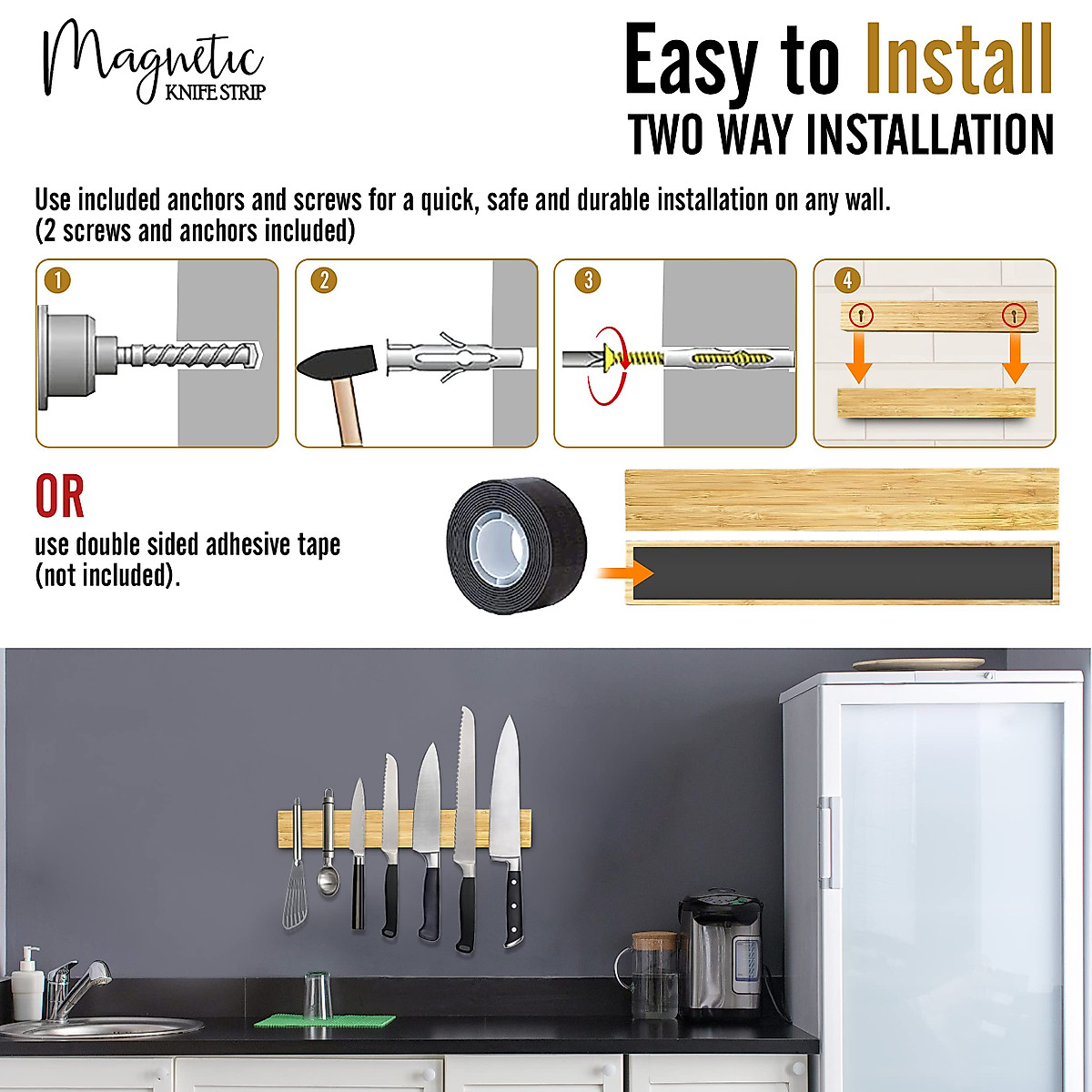 Magnetic
KNIFE STRIP

Easy to Install
TWO WAY INSTALLATION

Use included anchors and screws for a quick, safe and durable installation on any wall. (2 screws and anchors included)

1

2

3

4

OR
use double sided adhesive tape (not included).