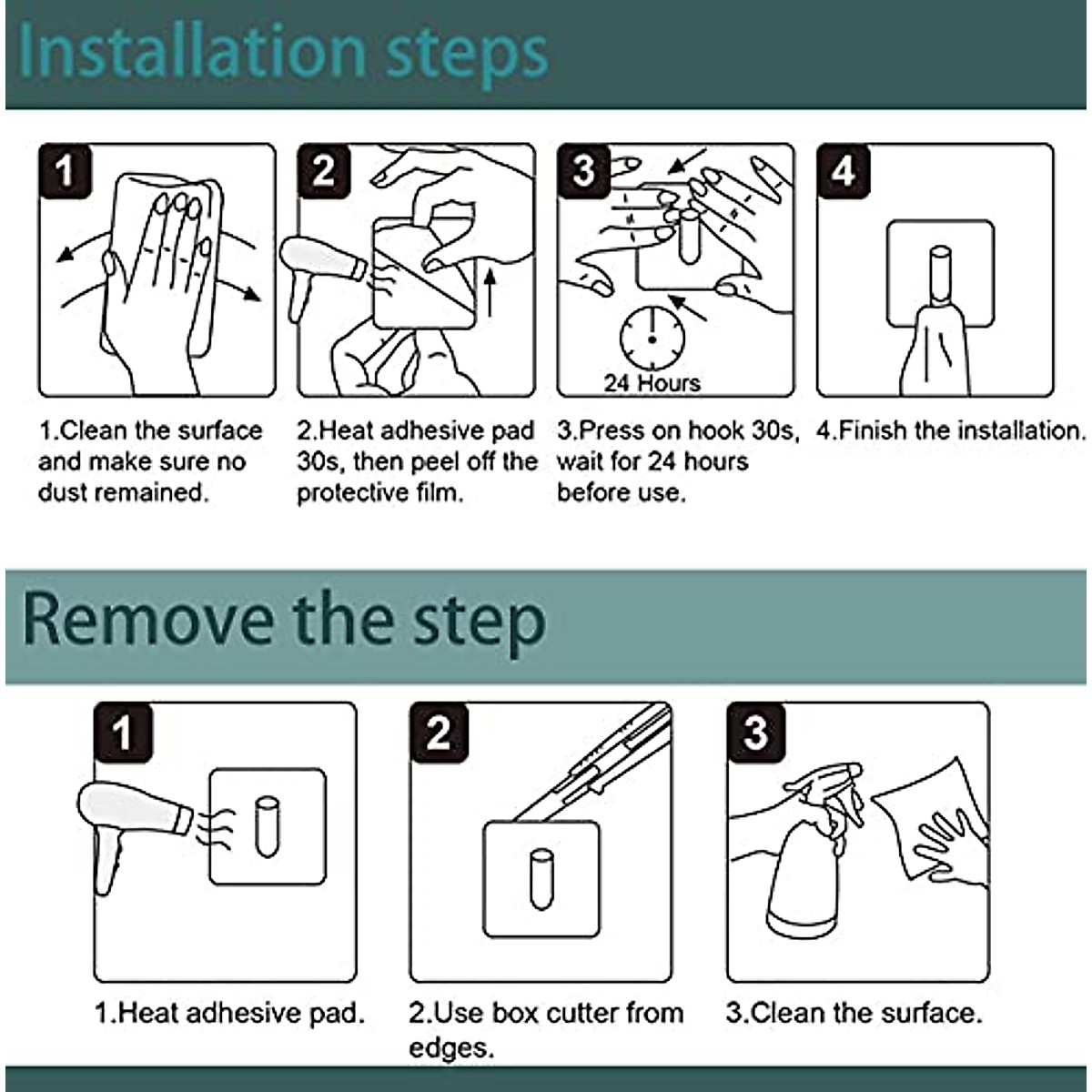 Installation steps

1

2

3

24 Hours

4

1.Clean the surface and make sure no dust remained.

2.Heat adhesive pad 30s, then peel off the protective film.

3.Press on hook 30s, wait for 24 hours before use.

4.Finish the installation.

Remove the step

1

2

3

1.Heat adhesive pad.

2.Use box cutter from edges.

3.Clean the surface.