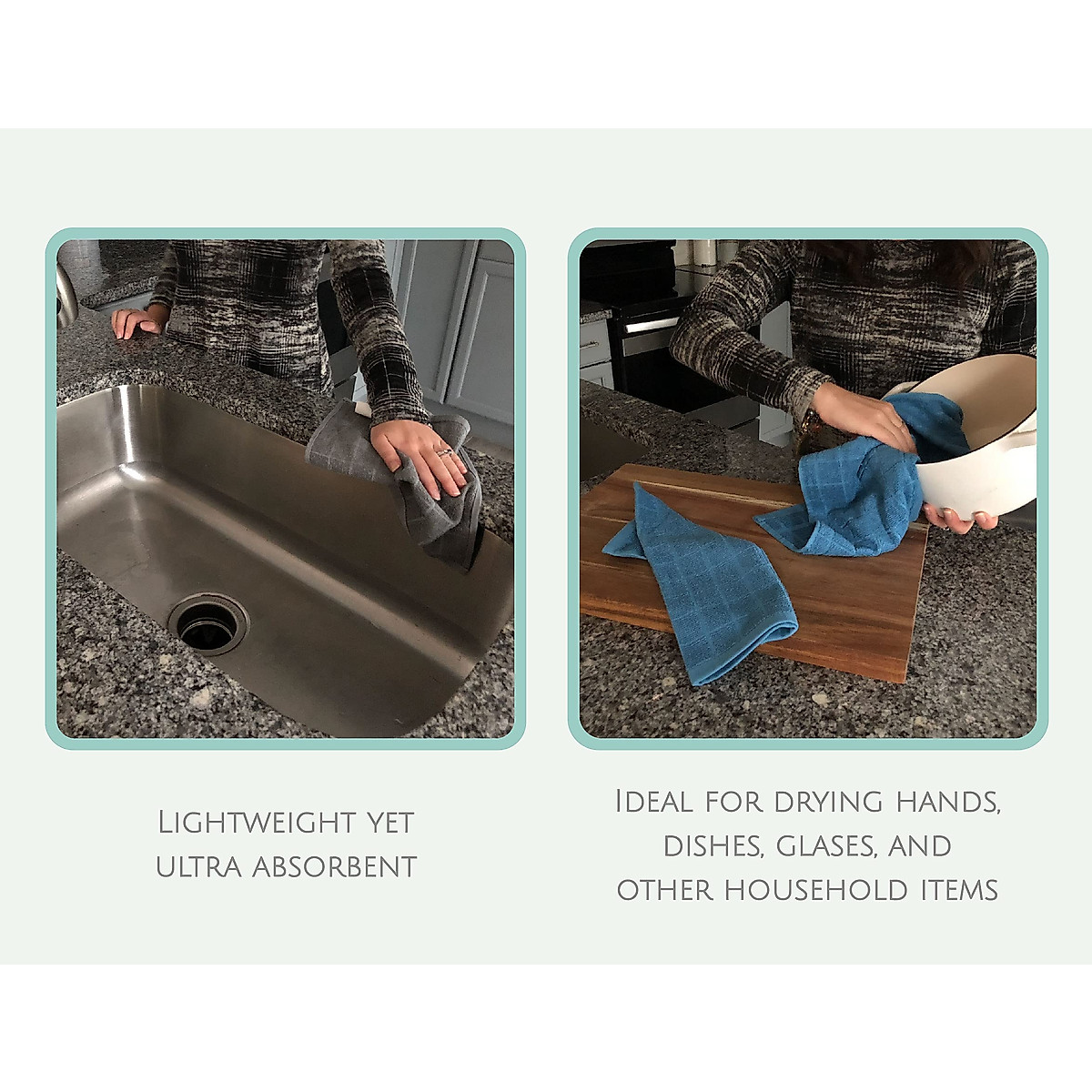 Lightweight yet ultra absorbent

Ideal for drying hands, dishes, glases, and other household items