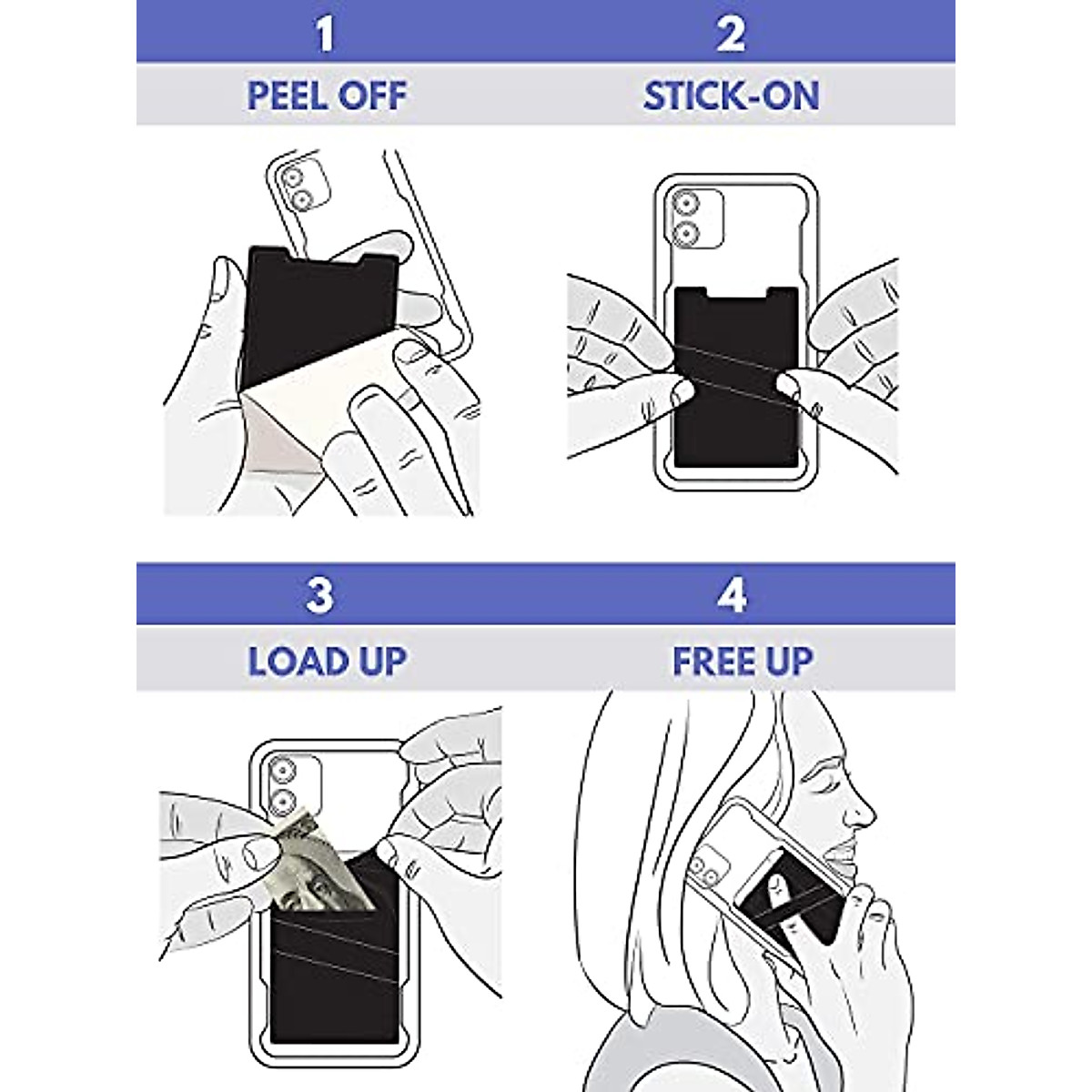 1
PEEL OFF

2
STICK-ON

3
LOAD UP

4
FREE UP