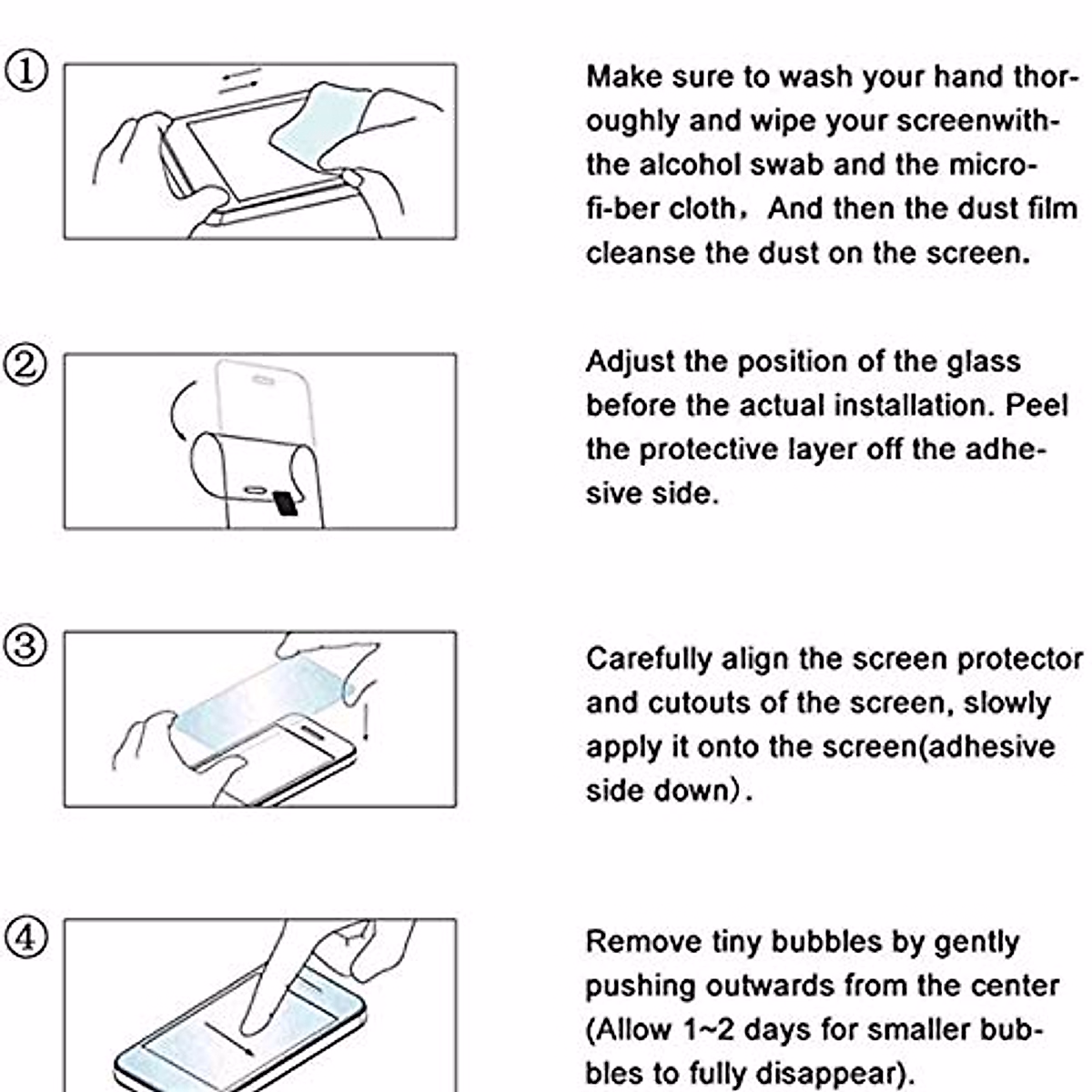 ①

Make sure to wash your hand thoroughly and wipe your screenwith-the alcohol swab and the micro-fi-ber cloth， And then the dust film cleanse the dust on the screen.

②

Adjust the position of the glass before the actual installation. Peel the protective layer off the adhesive side.

③

Carefully align the screen protector and cutouts of the screen, slowly apply it onto the screen(adhesive side down).

④

Remove tiny bubbles by gently pushing outwards from the center (Allow 1~2 days for smaller bubbles to fully disappear).