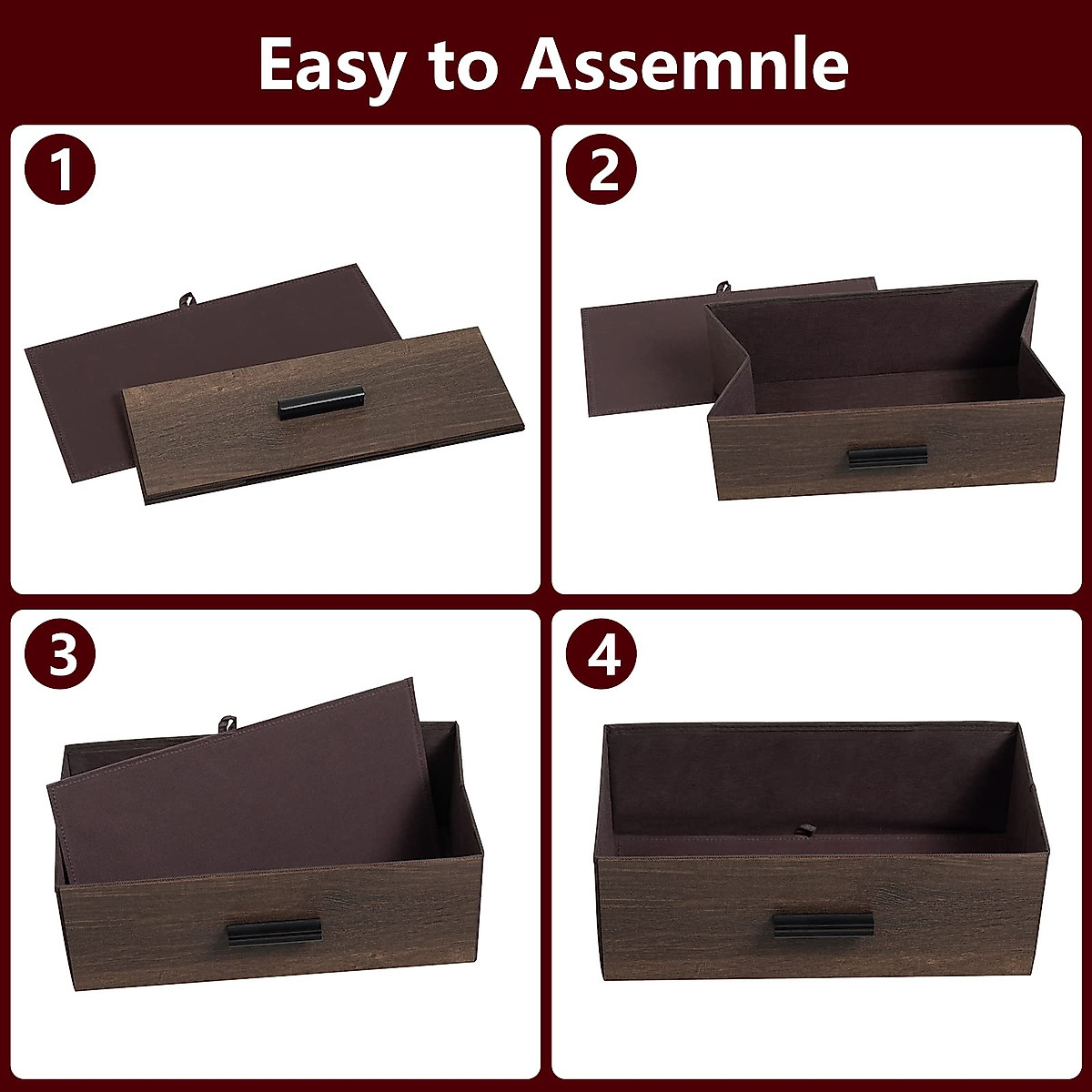 Easy to Assemnle

1

2

3

4