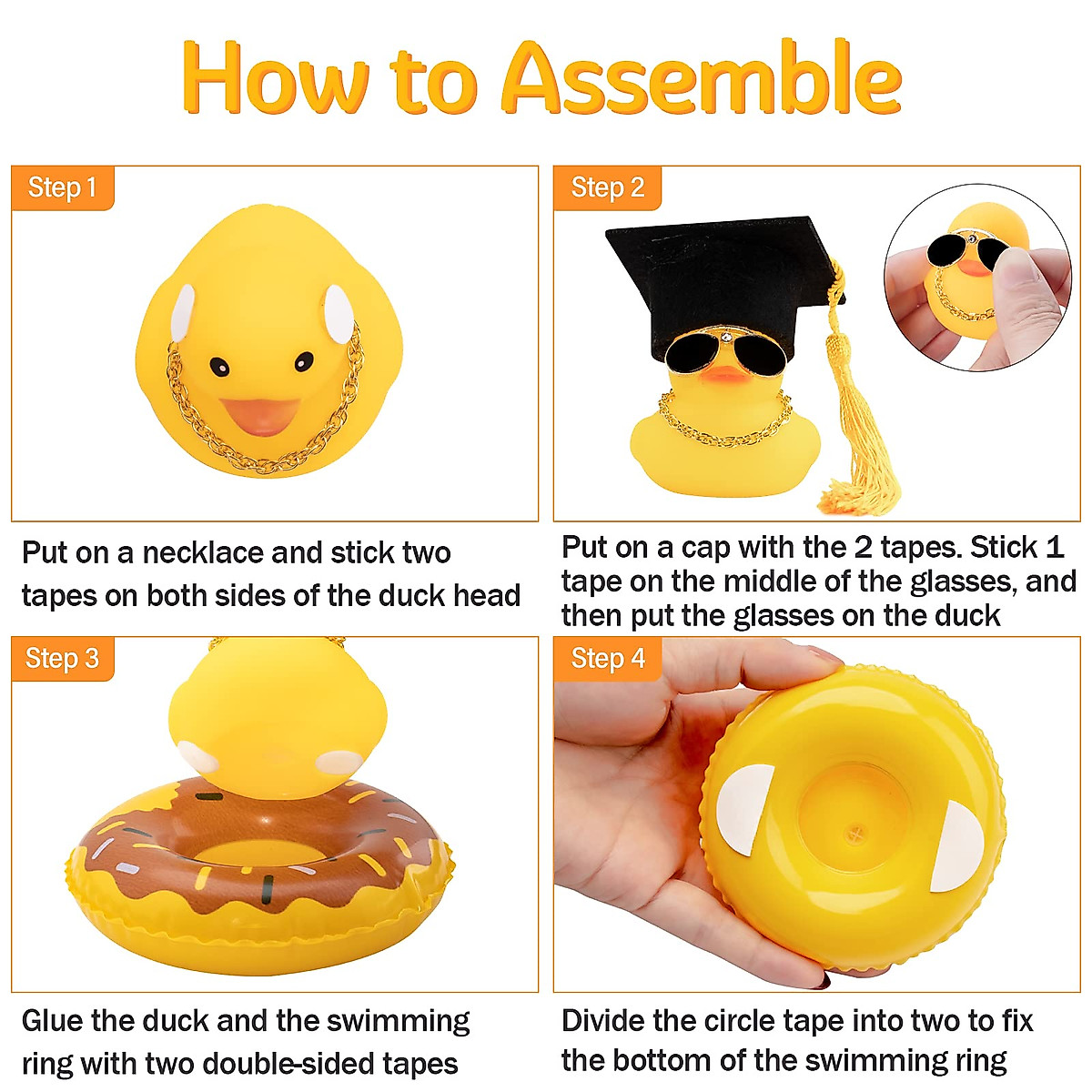 How to Assemble

Step 1

Put on a necklace and stick two tapes on both sides of the duck head

Step 2

Put on a cap with the 2 tapes. Stick 1 tape on the middle of the glasses, and then put the glasses on the duck

Step 3

Glue the duck and the swimming ring with two double-sided tapes

Step 4

Divide the circle tape into two to fix the bottom of the swimming ring