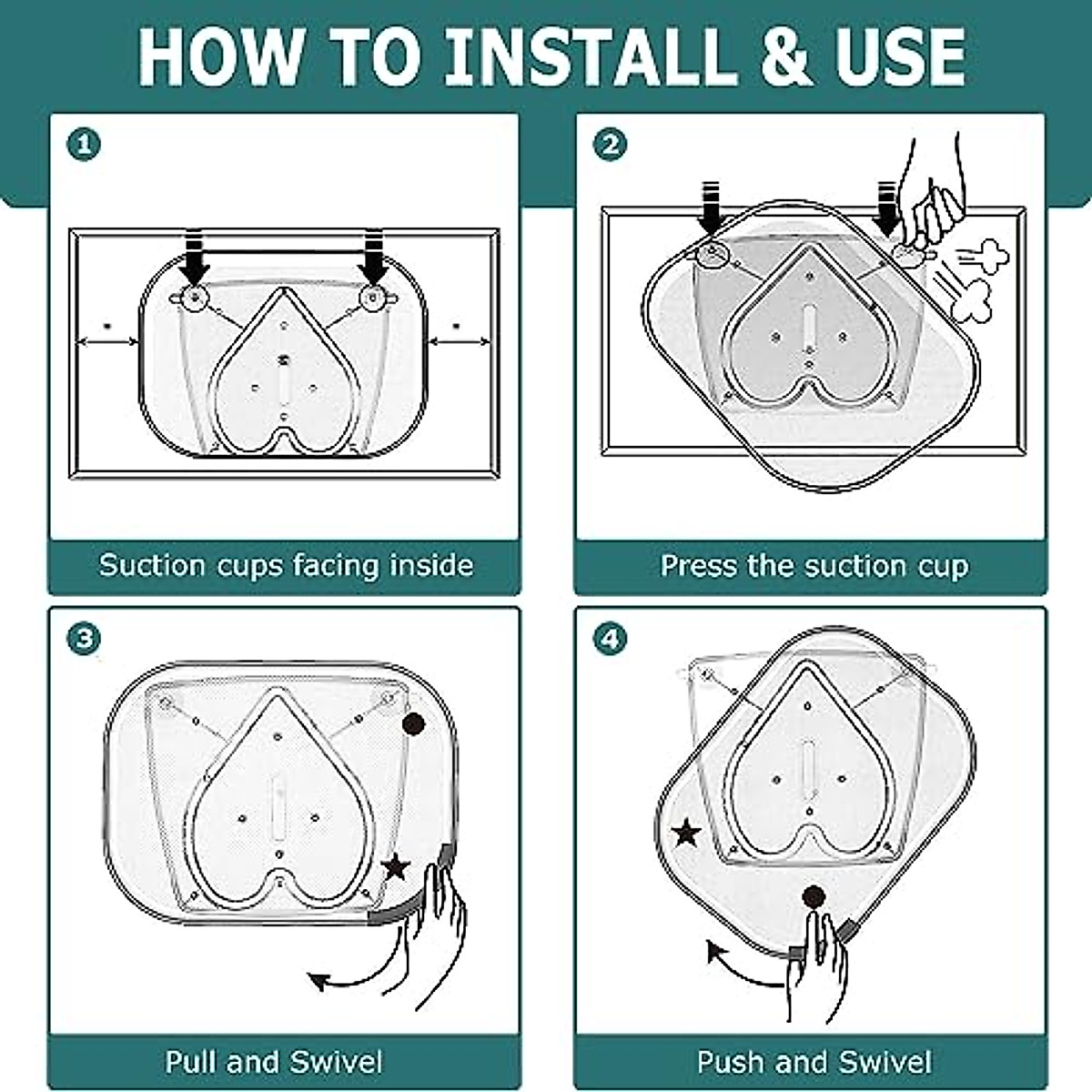 HOW TO INSTALL & USE

1

Suction cups facing inside

2

Press the suction cup

3

Pull and Swivel

4

Push and Swivel