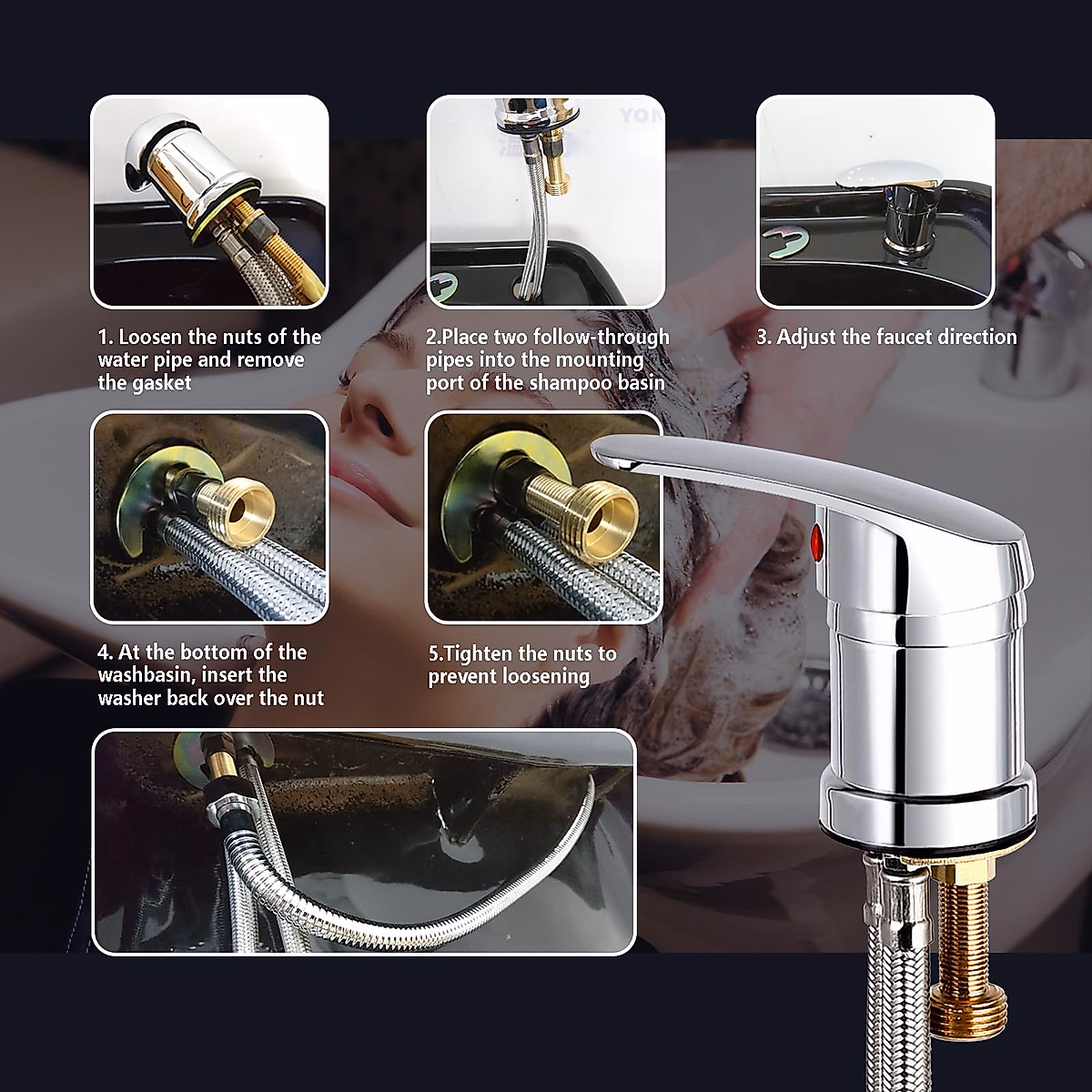 YON

1. Loosen the nuts of the water pipe and remove the gasket

2.Place two follow-through pipes into the mounting port of the shampoo basin

3. Adjust the faucet direction

4. At the bottom of the washbasin, insert the washer back over the nut

5.Tighten the nuts to prevent loosening