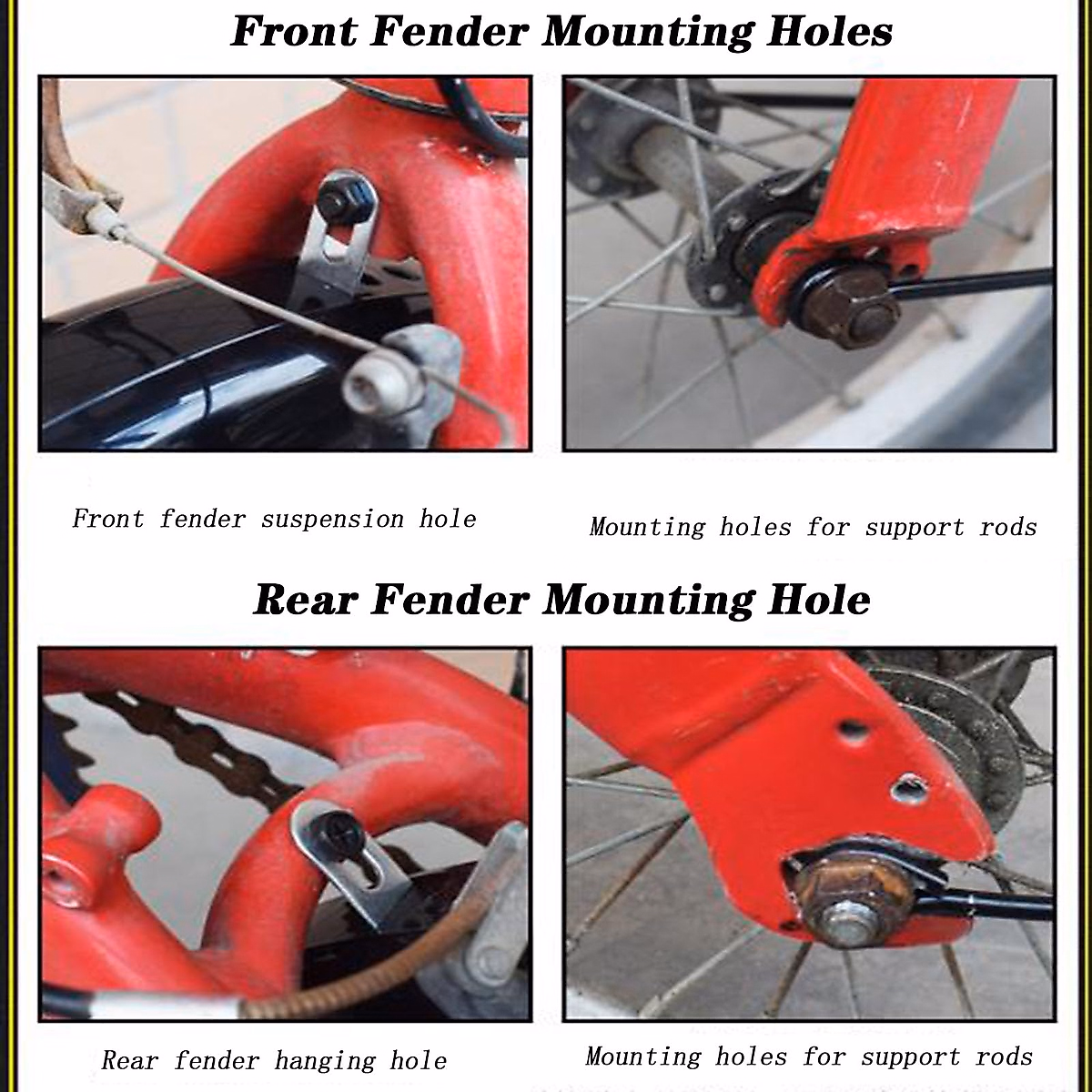 Front Fender Mounting Holes

Front fender suspension hole

Mounting holes for support rods

Rear Fender Mounting Hole

Rear fender hanging hole

Mounting holes for support rods