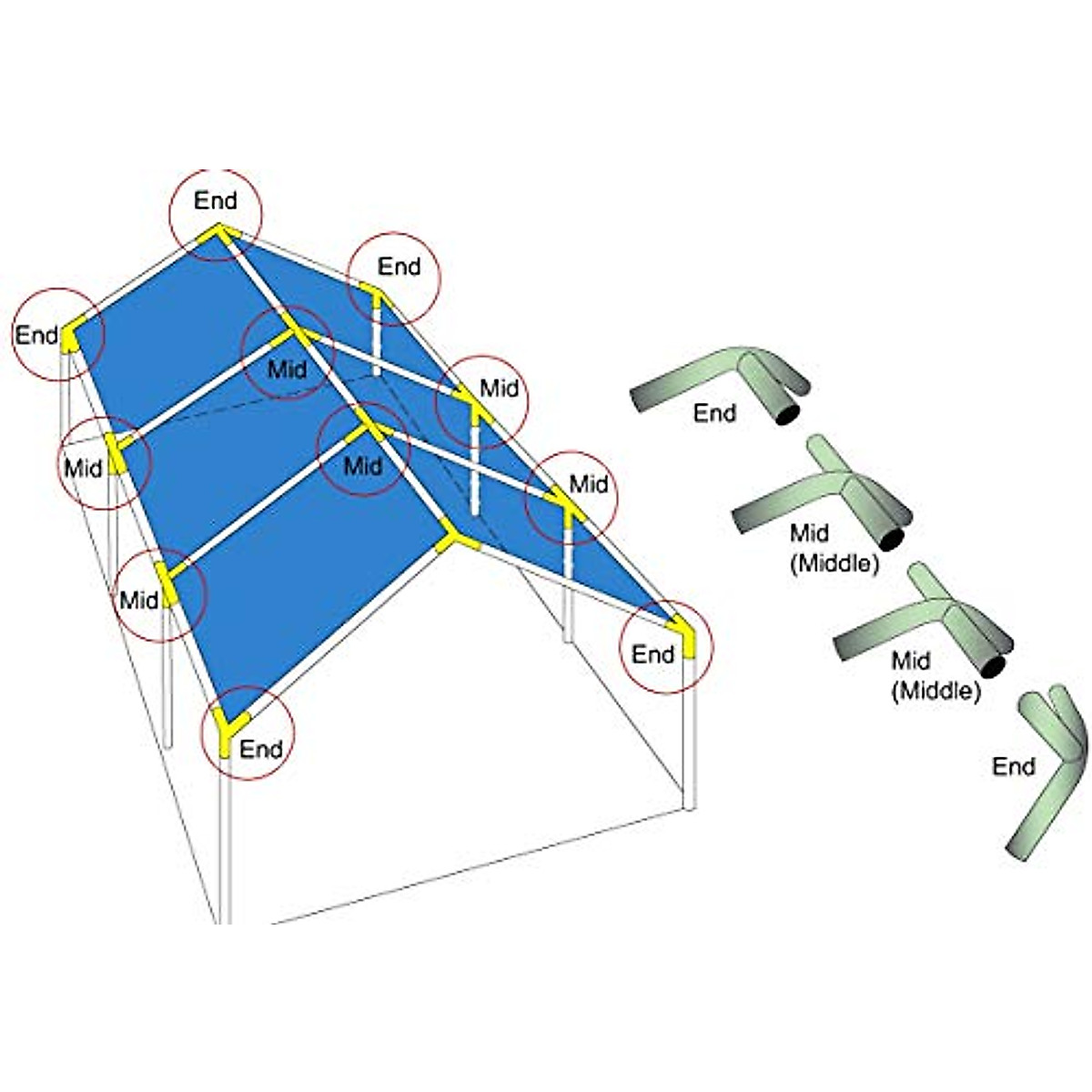 End
End
End
Mid
Mid
Mid
Mid
Mid
Mid
End
End
End
Mid (Middle)
Mid (Middle)
End