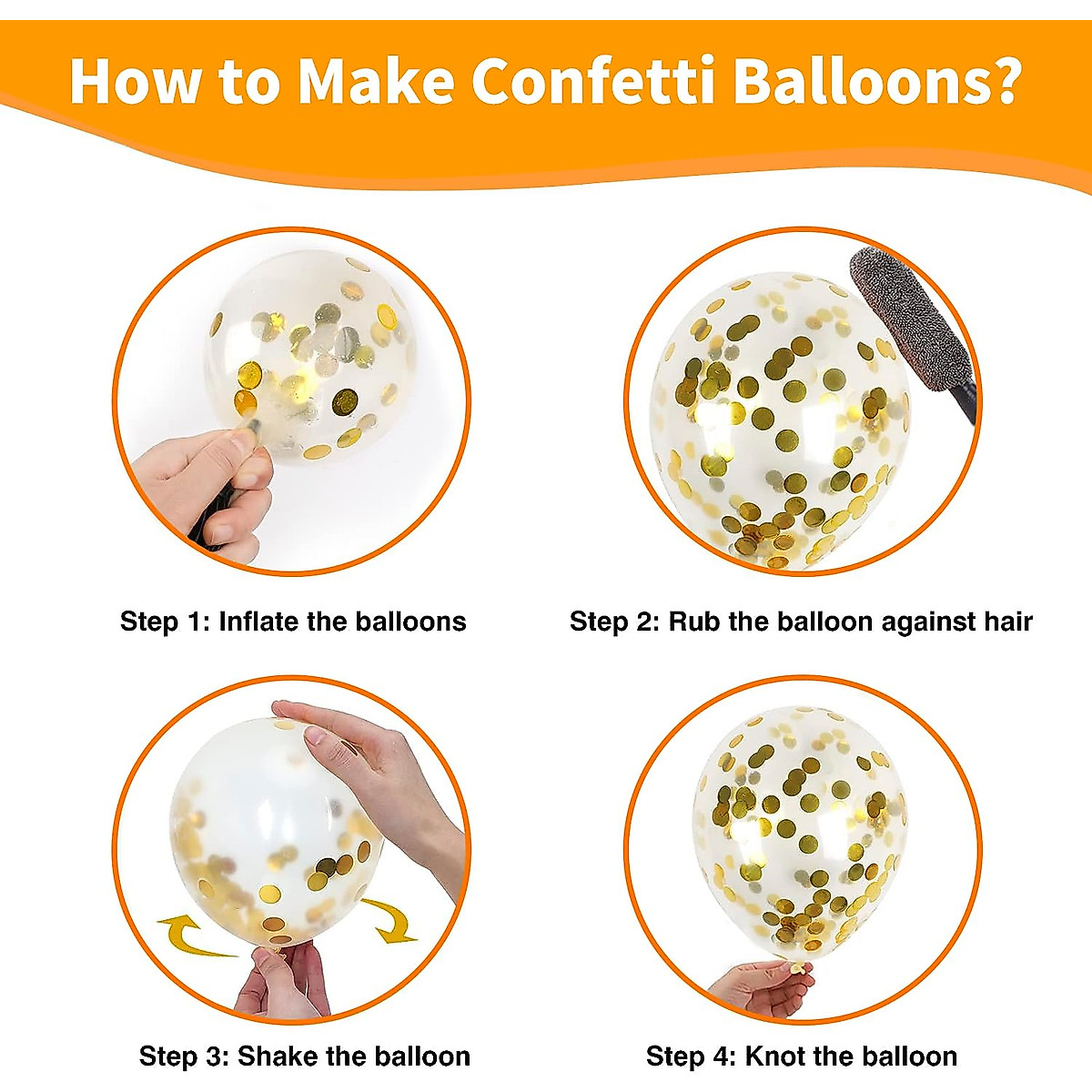 How to Make Confetti Balloons?

Step 1: Inflate the balloons

Step 2: Rub the balloon against hair

Step 3: Shake the balloon

Step 4: Knot the balloon