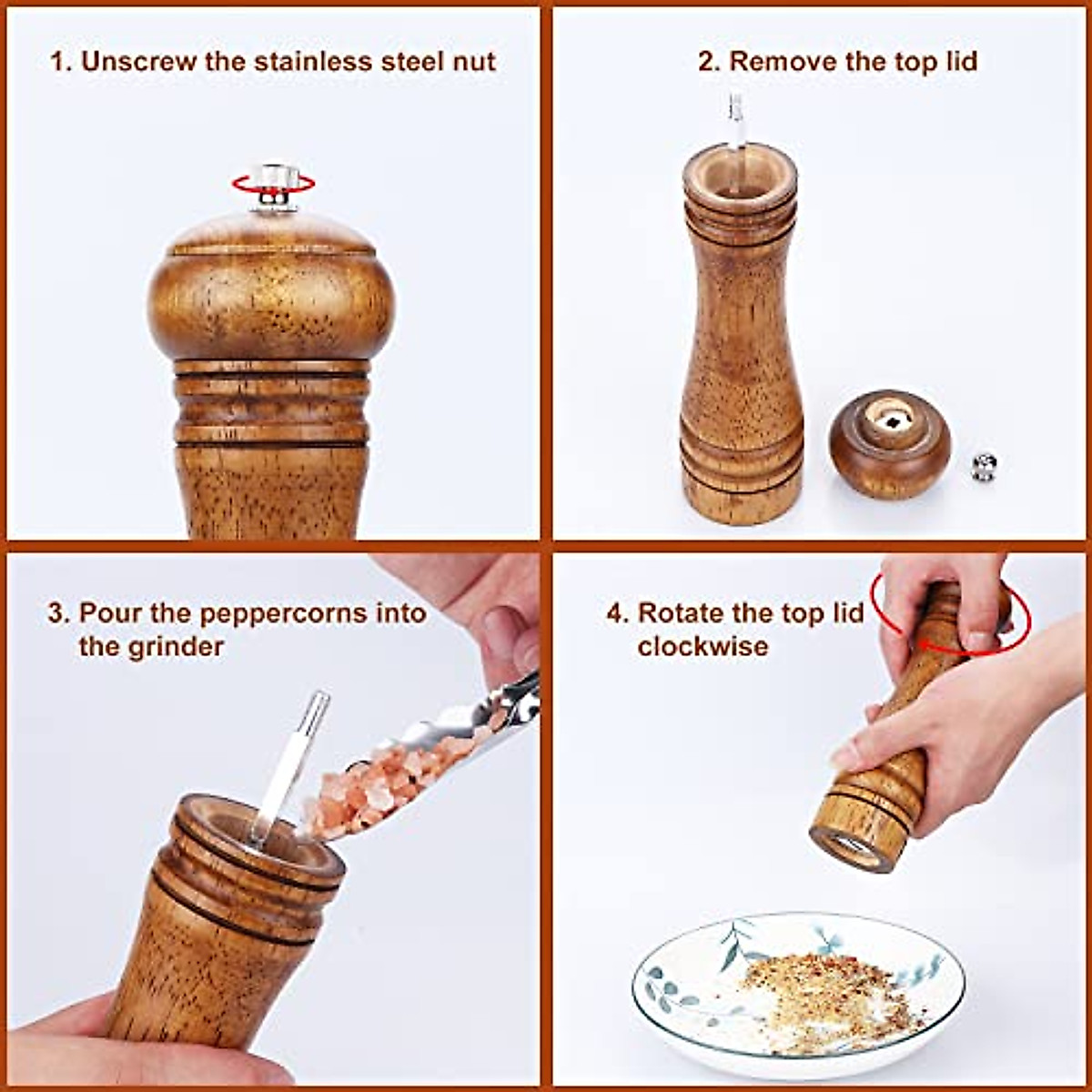 1. Unscrew the stainless steel nut

2. Remove the top lid

3. Pour the peppercorns into the grinder

4. Rotate the top lid clockwise