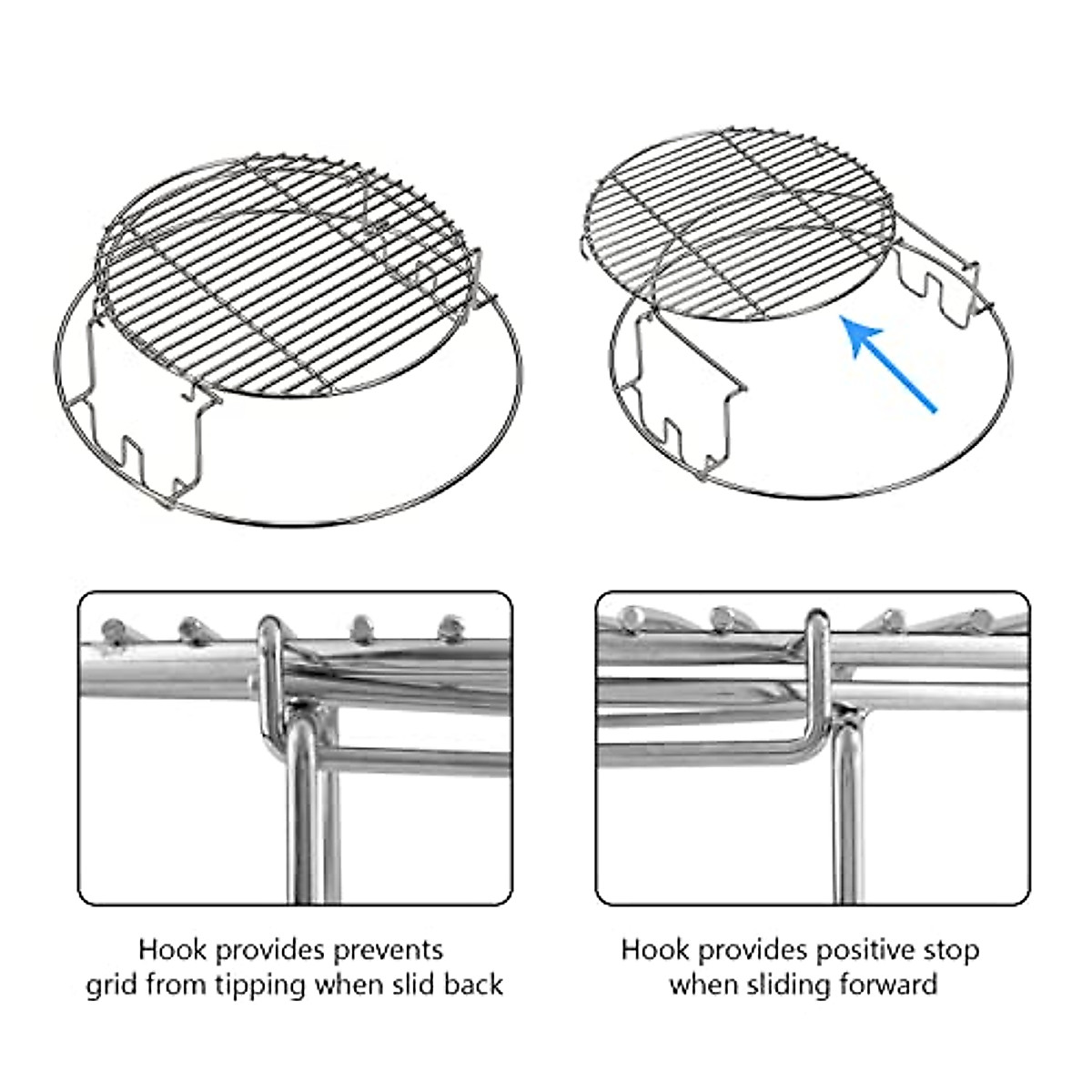 Hook provides prevents grid from tipping when slid back

Hook provides positive stop when sliding forward