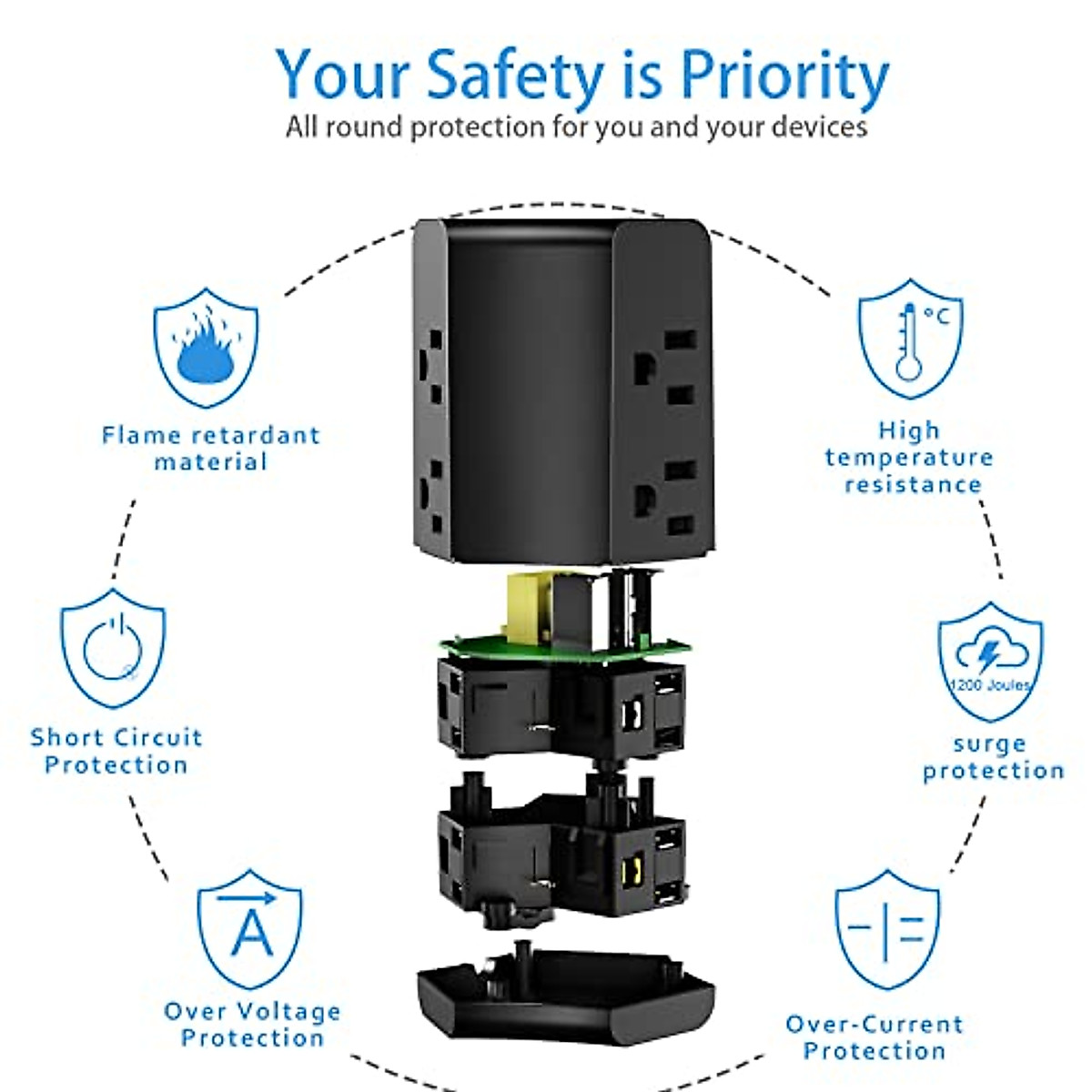 Your Safety is Priority
All round protection for you and your devices

Flame retardant material

°C

High temperature resistance

Short Circuit Protection

1200 Joules

surge protection

A

Over Voltage Protection

Over-Current Protection