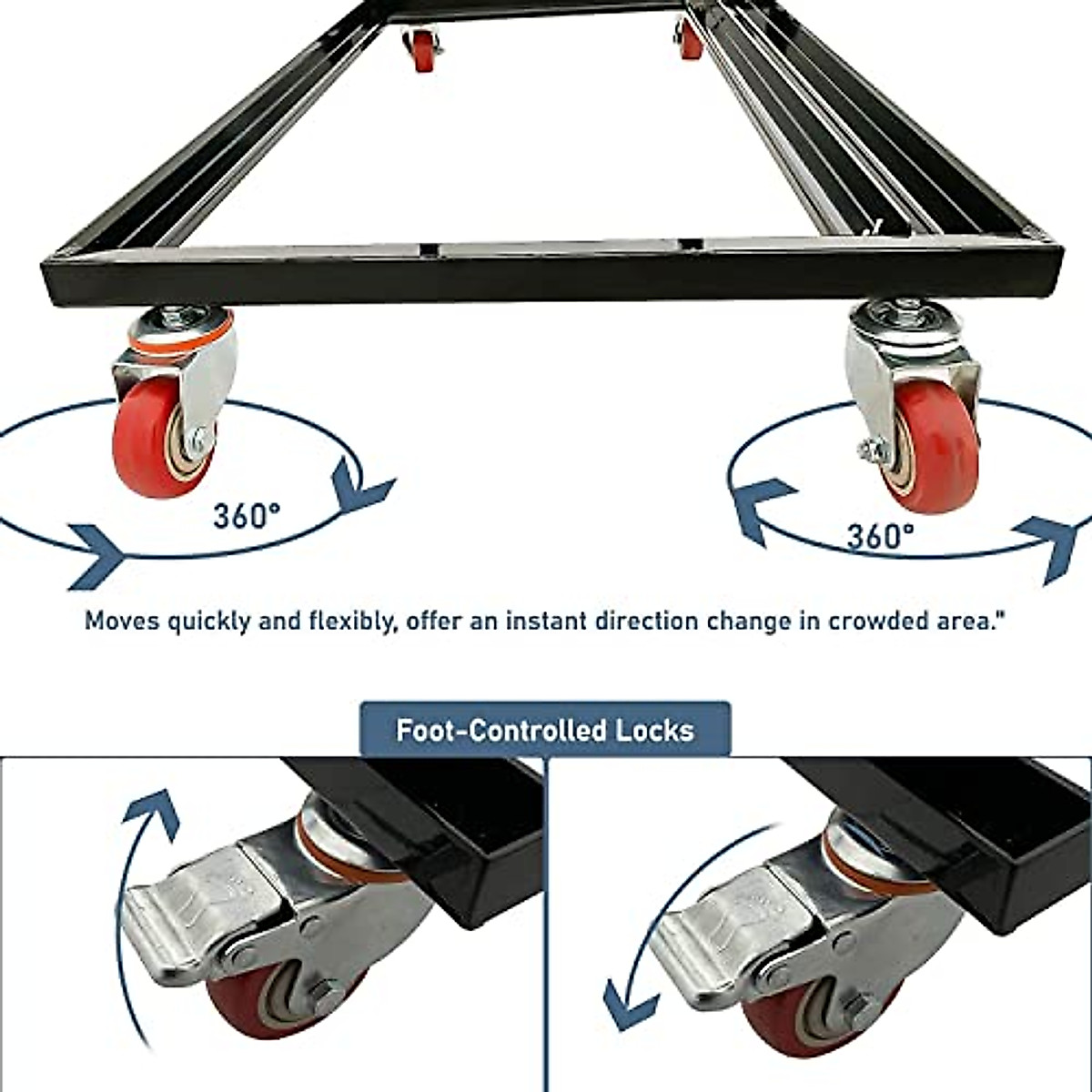 360°

360°

Moves quickly and flexibly, offer an instant direction change in crowded area."

Foot-Controlled Locks