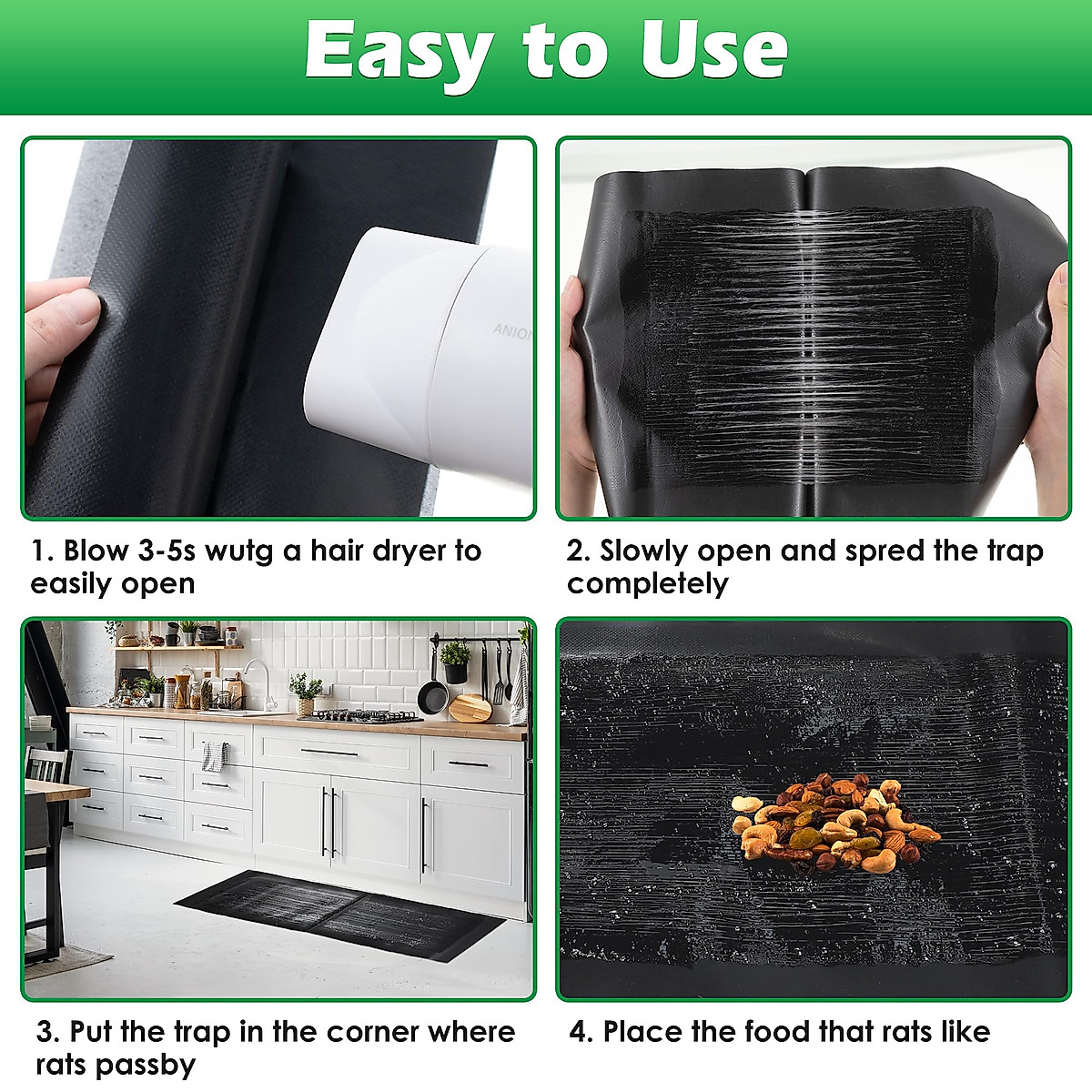 Easy to Use

ANION

1. Blow 3-5s wutg a hair dryer to easily open

2. Slowly open and spred the trap completely

3. Put the trap in the corner where rats passby

4. Place the food that rats like