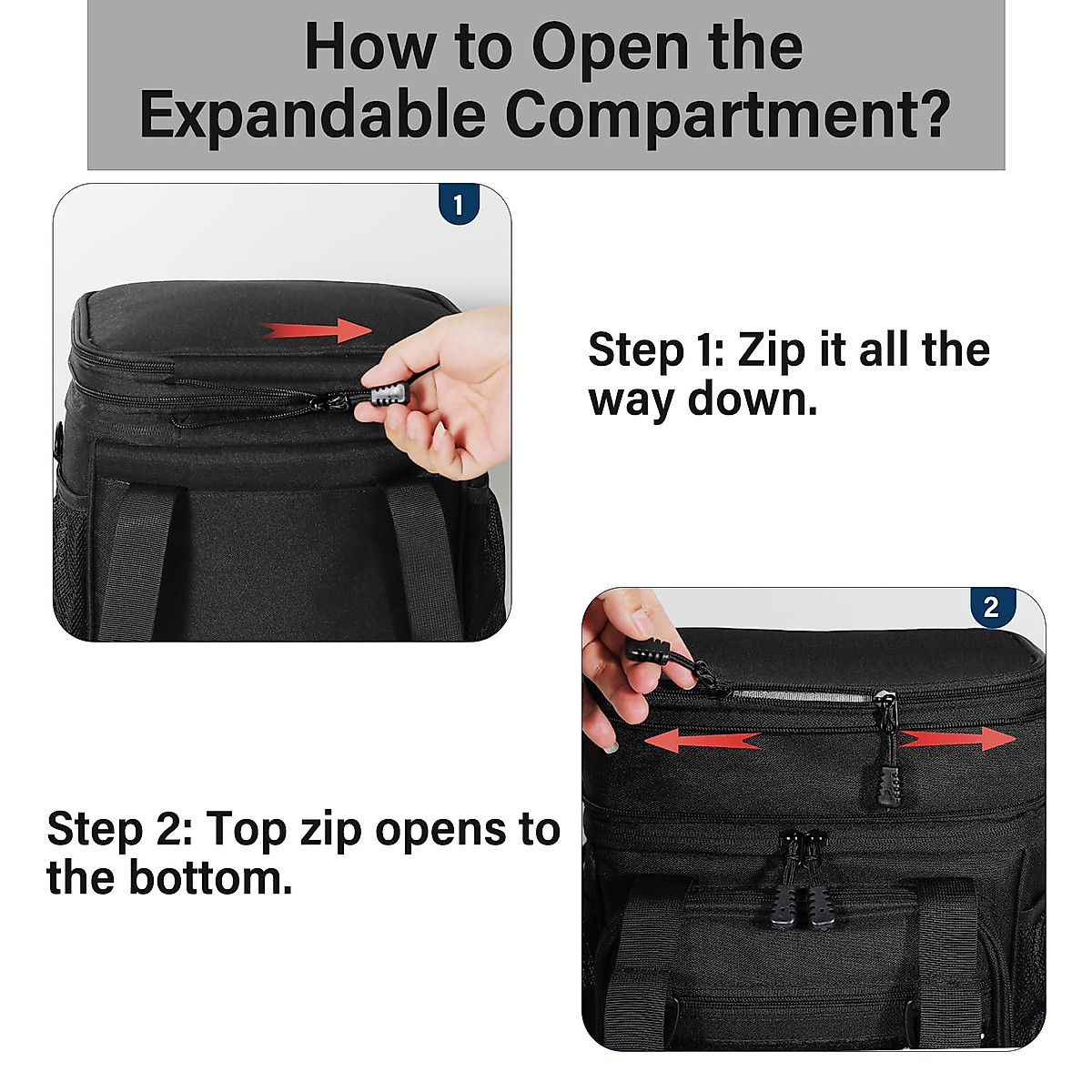 How to Open the Expandable Compartment?

1

Step 1: Zip it all the way down.

2

Step 2: Top zip opens to the bottom.