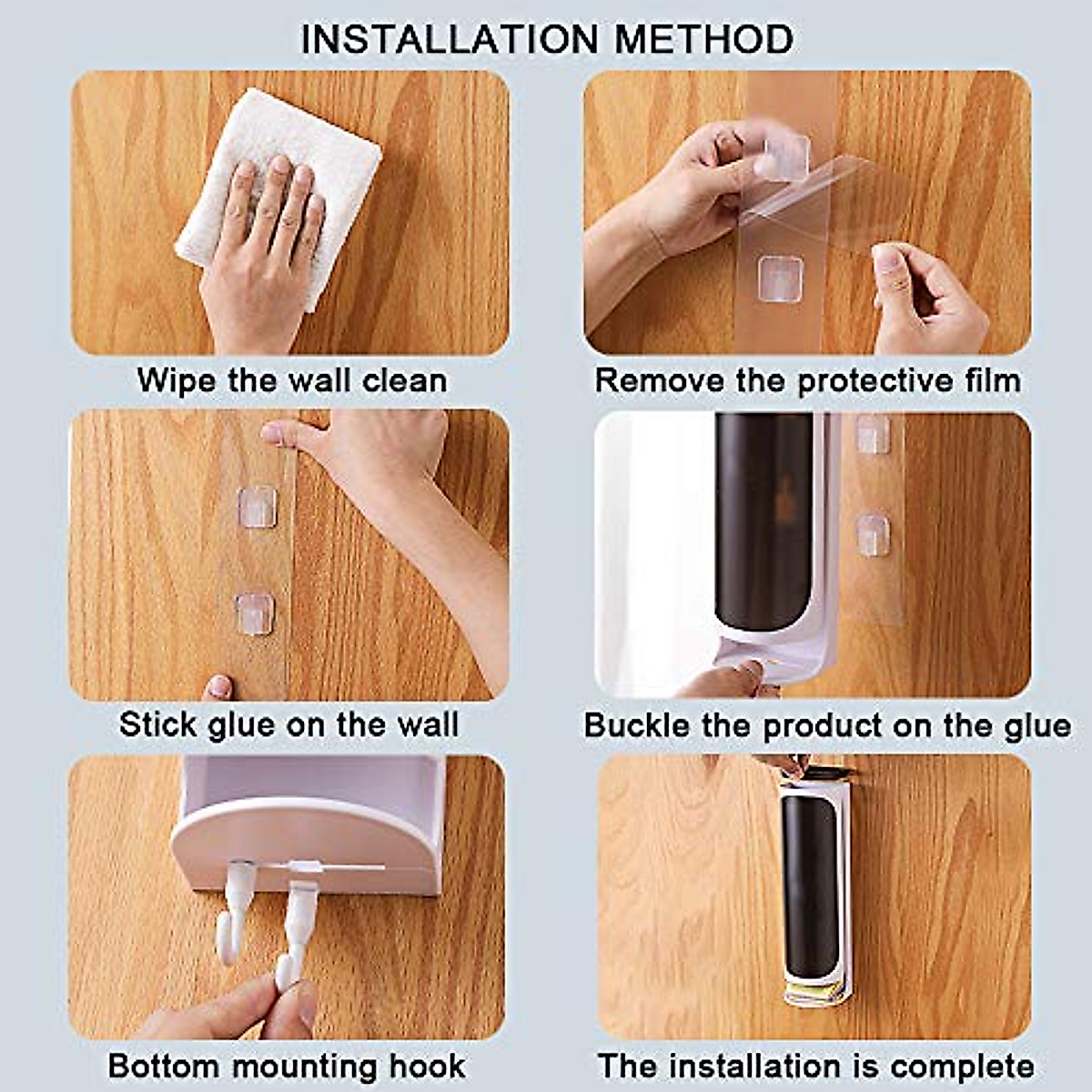 INSTALLATION METHOD

Wipe the wall clean

Remove the protective film

Stick glue on the wall

Buckle the product on the glue

Bottom mounting hook

The installation is complete