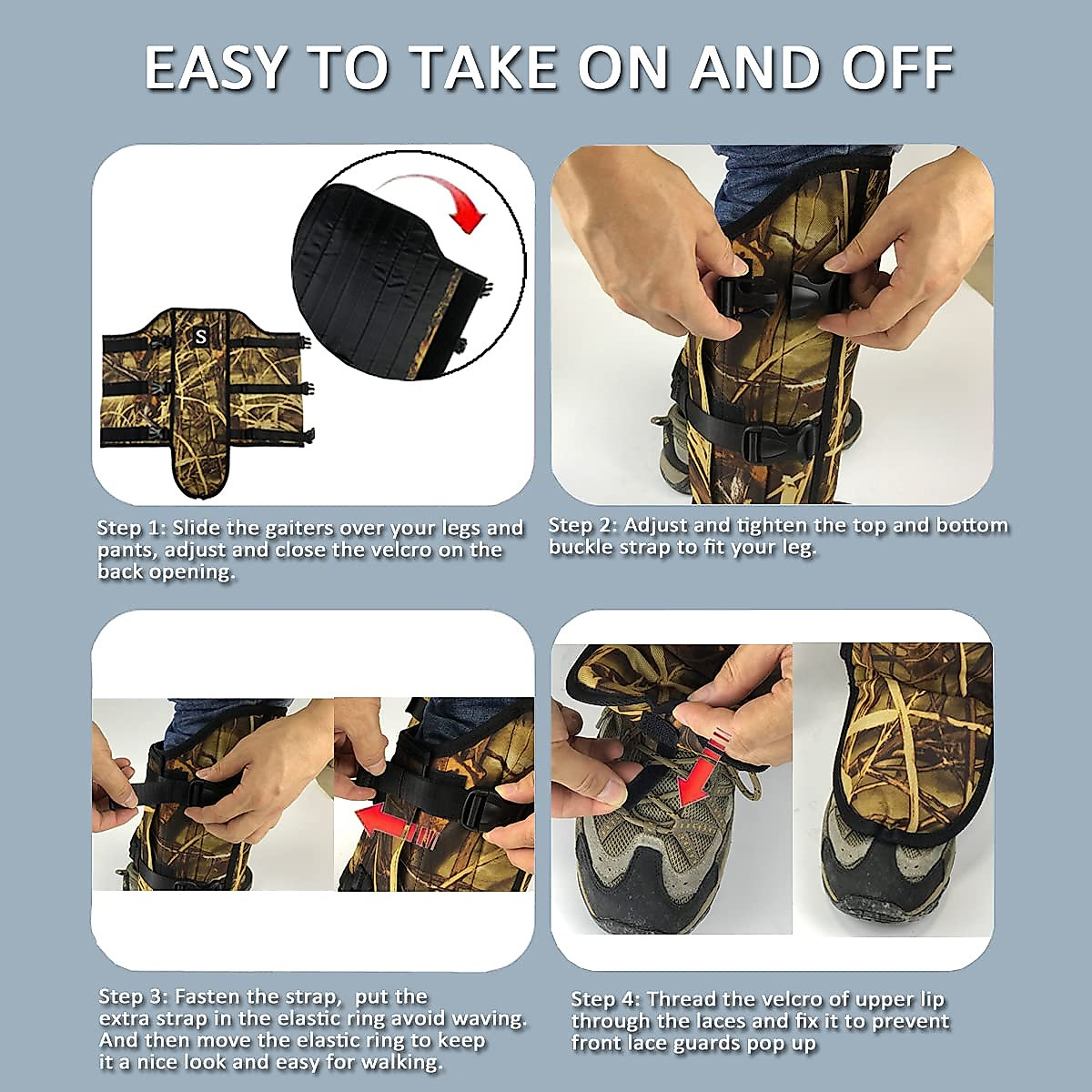 EASY TO TAKE ON AND OFF

S

Step 1: Slide the gaiters over your legs and pants, adjust and close the velcro on the back opening.

Step 2: Adjust and tighten the top and bottom buckle strap to fit your leg.

Step 3: Fasten the strap, put the extra strap in the elastic ring avoid waving. And then move the elastic ring to keep it a nice look and easy for walking.

Step 4: Thread the velcro of upper lip through the laces and fix it to prevent front lace guards pop up