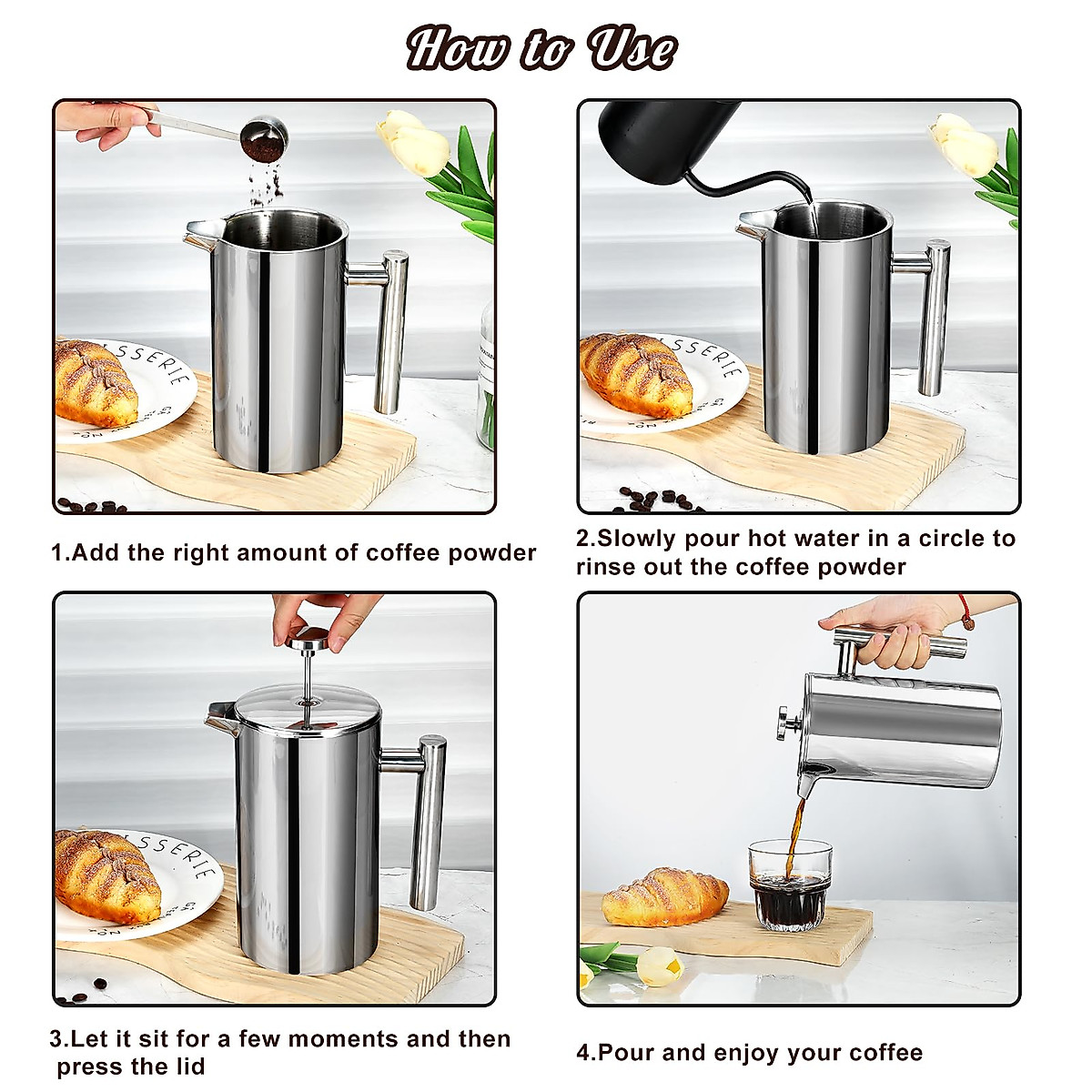 How to Use

SSERIE

1.Add the right amount of coffee powder

SSERIE

2.Slowly pour hot water in a circle to rinse out the coffee powder

SSERIE

3.Let it sit for a few moments and then press the lid

4.Pour and enjoy your coffee