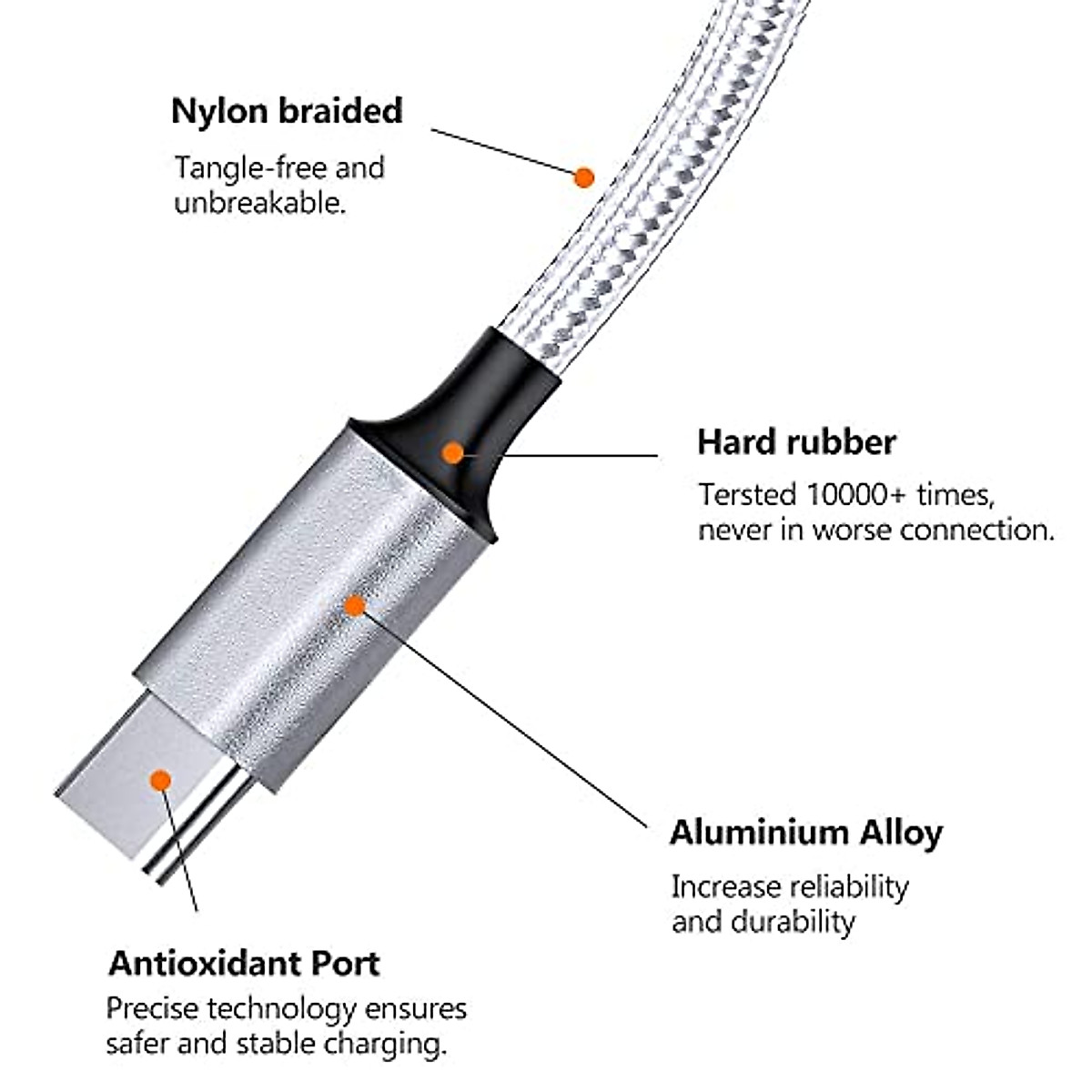 Nylon braided

Tangle-free and unbreakable.

Hard rubber

Tersted 10000+ times, never in worse connection.

Aluminium Alloy

Increase reliability and durability

Antioxidant Port

Precise technology ensures safer and stable charging.