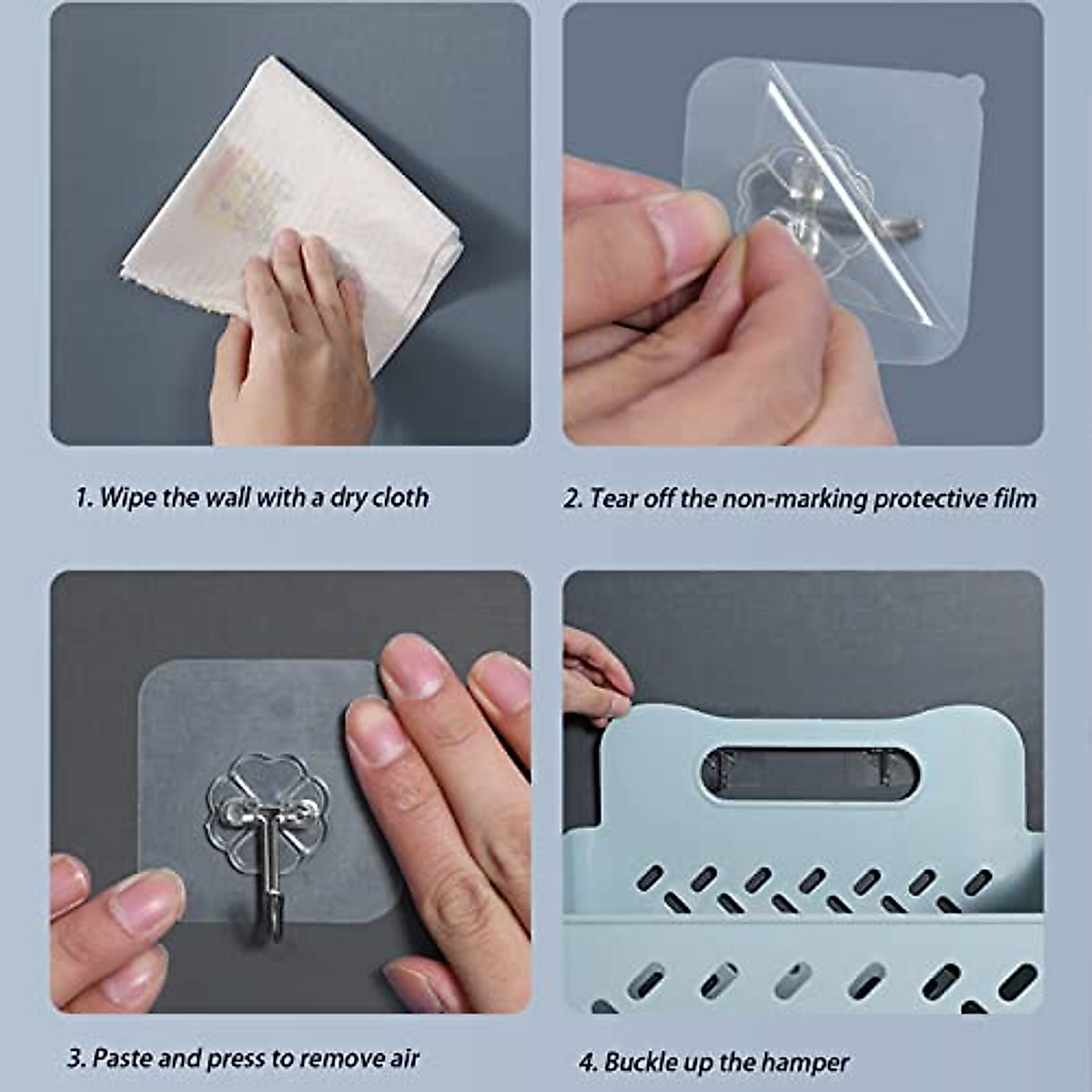 1. Wipe the wall with a dry cloth

2. Tear off the non-marking protective film

3. Paste and press to remove air

4. Buckle up the hamper