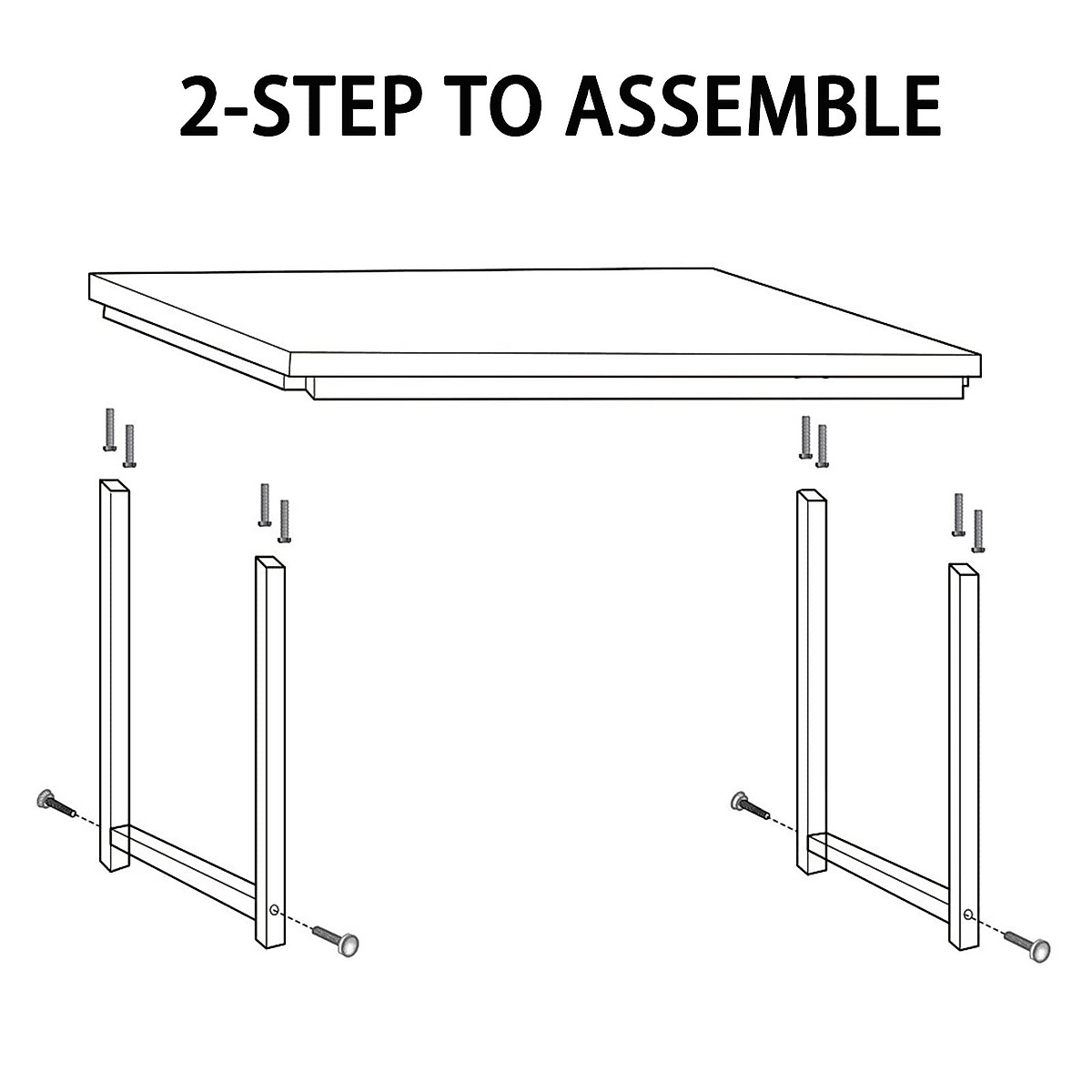 2-STEP TO ASSEMBLE