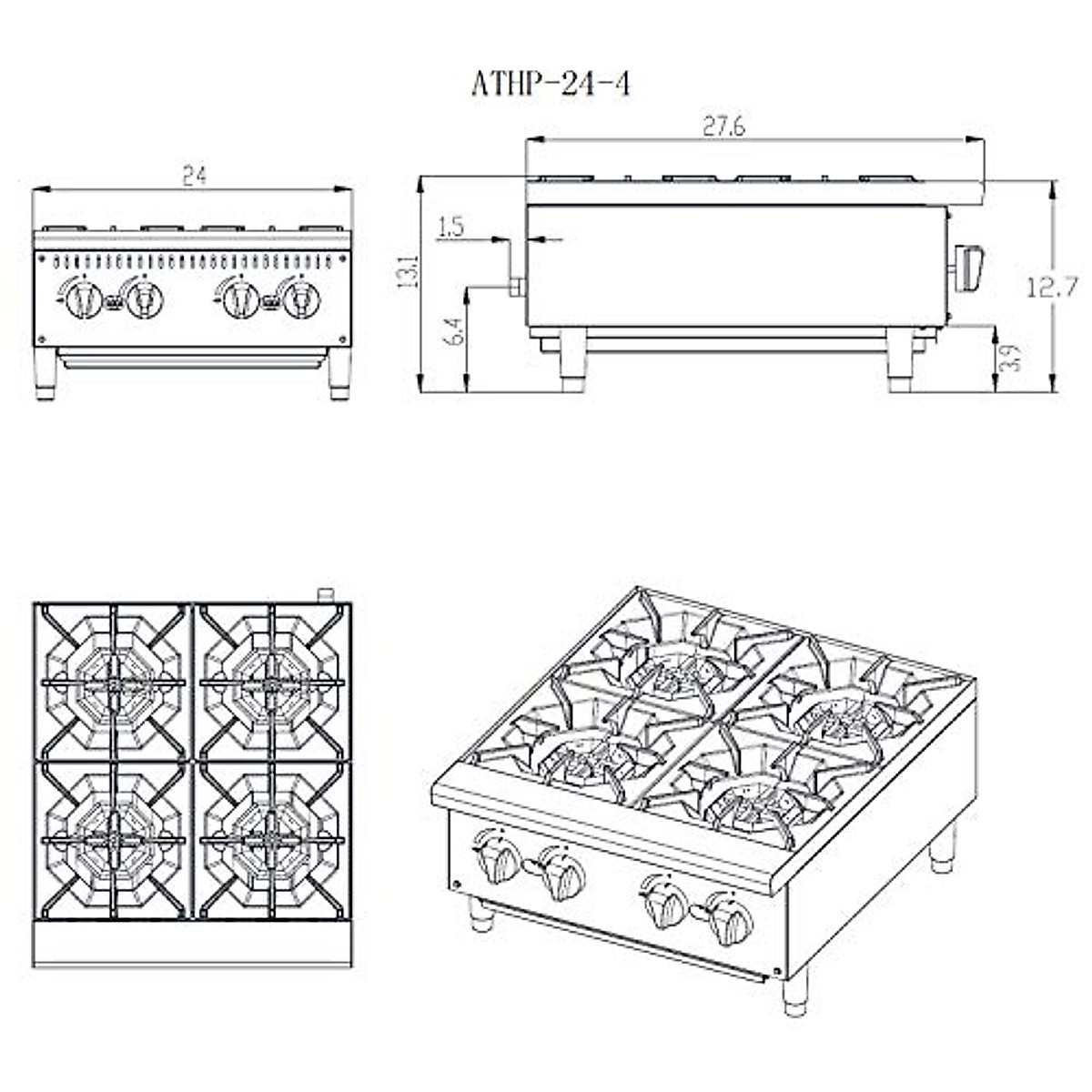 ATHP-24-4

24

27.6

1.5

13.1

6.4

12.7

3.9