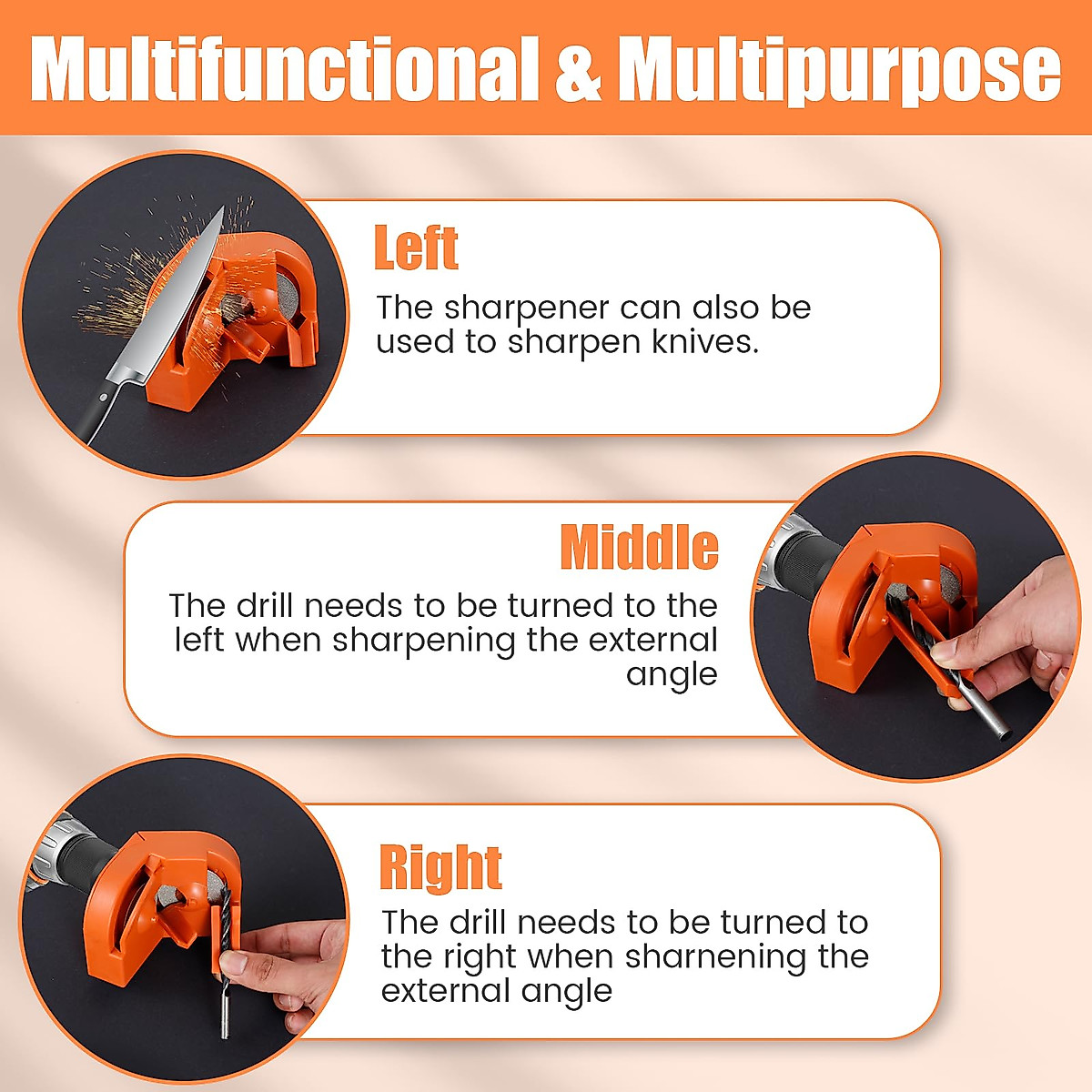 Multifunctional & Multipurpose

Left

The sharpener can also be used to sharpen knives.

Middle

The drill needs to be turned to the left when sharpening the external angle

Right

The drill needs to be turned to the right when sharnening the external angle