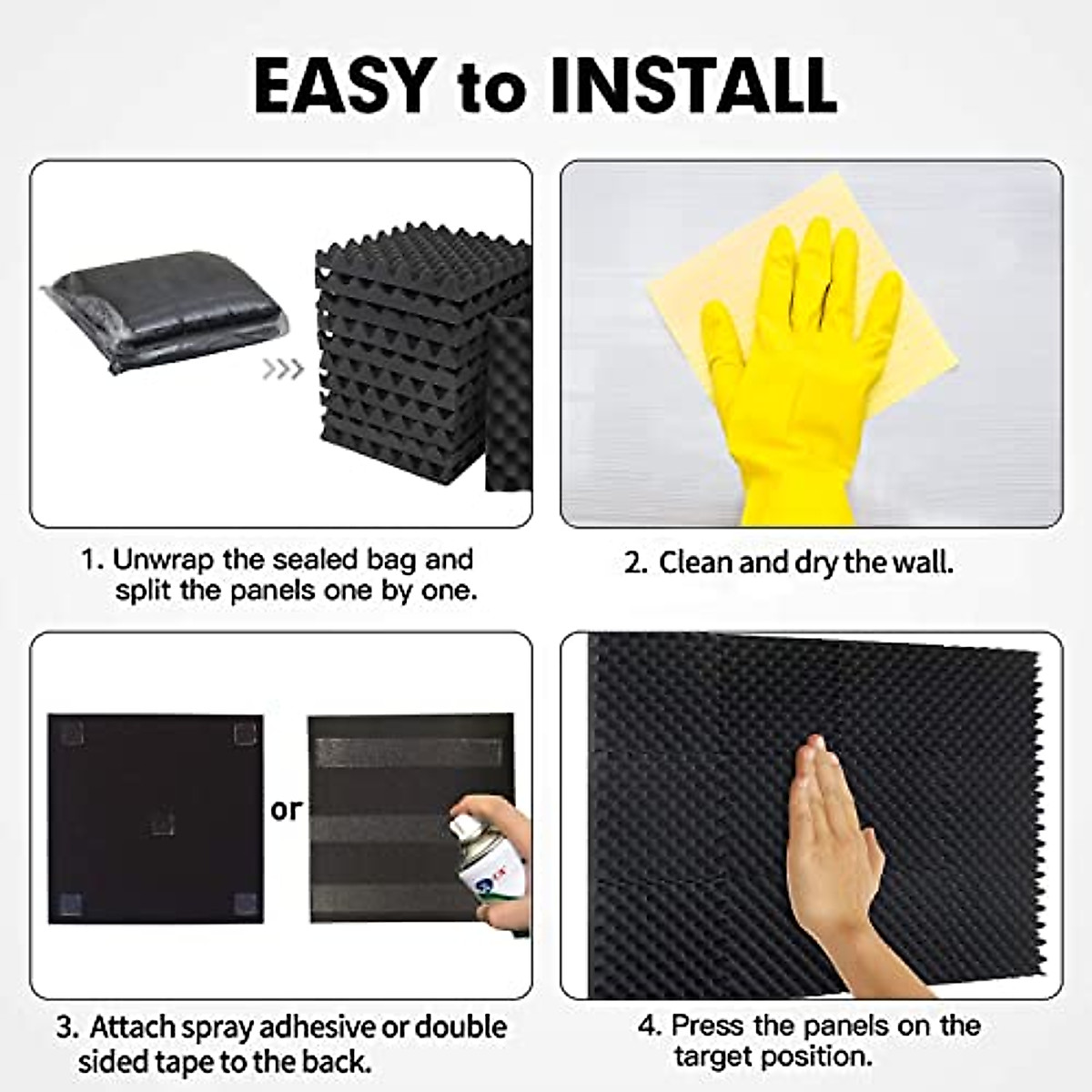 EASY to INSTALL

1. Unwrap the sealed bag and split the panels one by one.

2. Clean and dry the wall.

or

3. Attach spray adhesive or double sided tape to the back.

4. Press the panels on the target position.