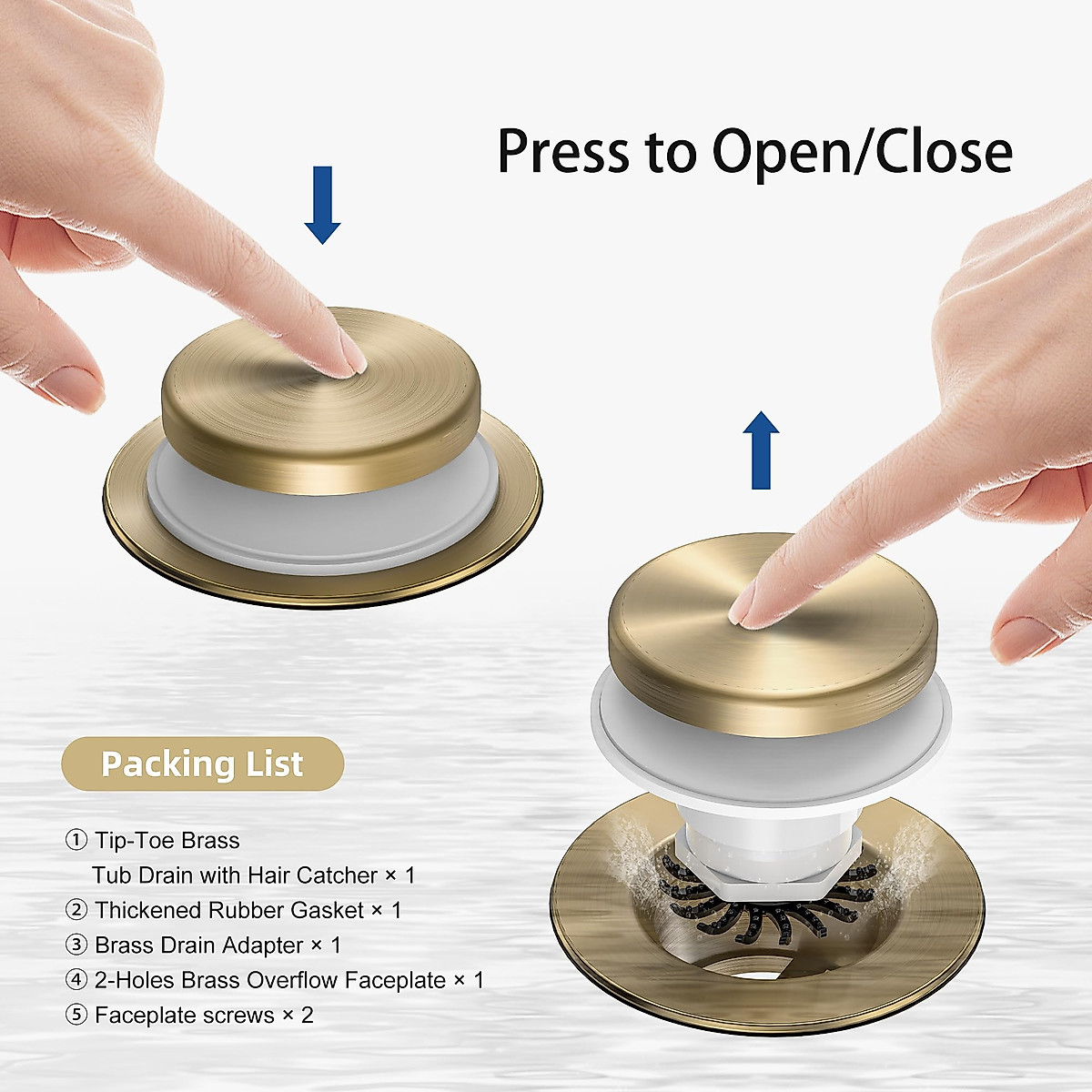 Press to Open/Close

Packing List

① Tip-Toe Brass Tub Drain with Hair Catcher × 1
② Thickened Rubber Gasket × 1
③ Brass Drain Adapter × 1
④ 2-Holes Brass Overflow Faceplate × 1
⑤ Faceplate screws × 2