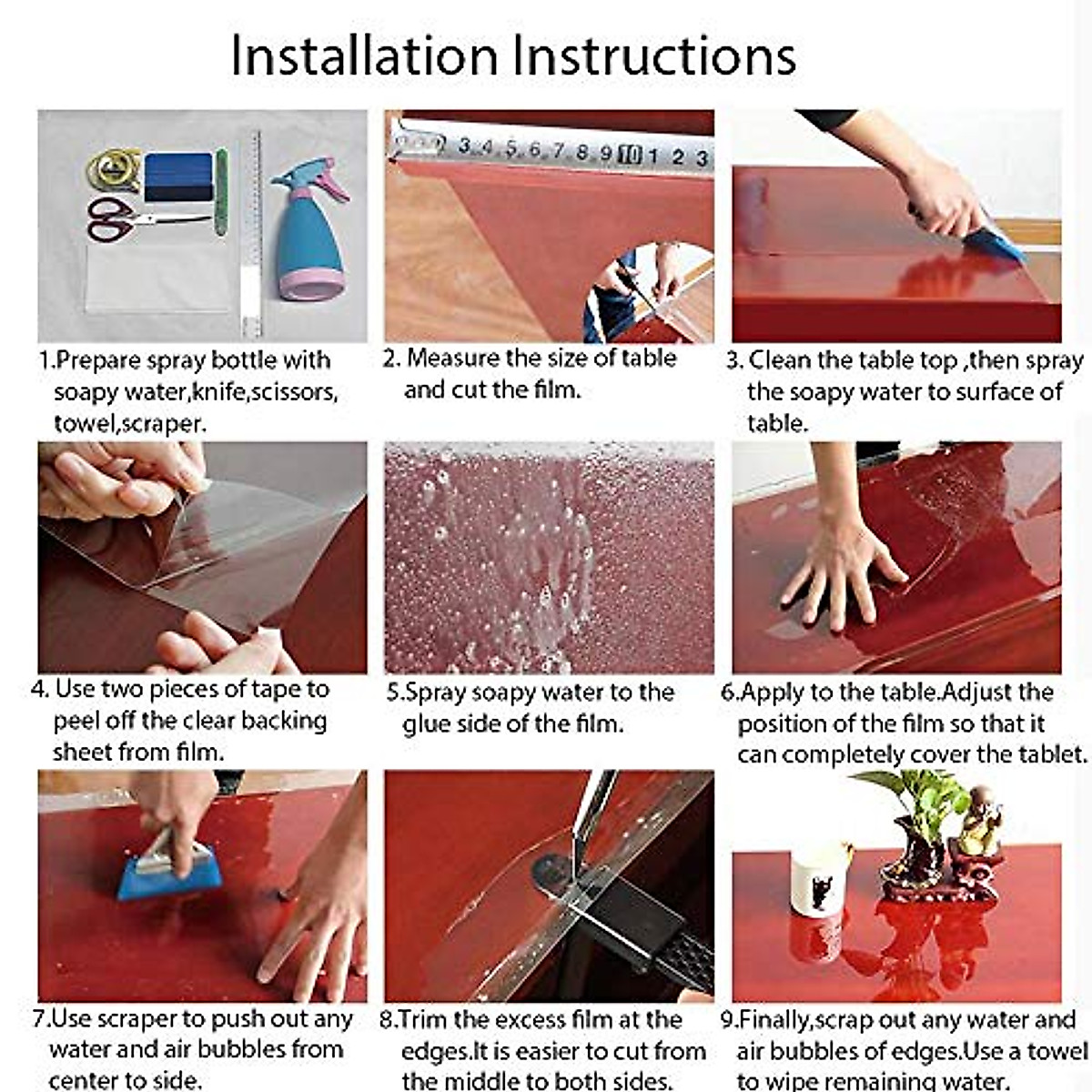 Installation Instructions

3 4 5 6 7 8 9 10 1 2 3

1.Prepare spray bottle with soapy water,knife,scissors, towel,scraper.

2. Measure the size of table and cut the film.

3. Clean the table top ,then spray the soapy water to surface of table.

4. Use two pieces of tape to peel off the clear backing sheet from film.

5.Spray soapy water to the glue side of the film.

6.Apply to the table.Adjust the position of the film so that it can completely cover the tablet.

7.Use scraper to push out any water and air bubbles from center to side.

8.Trim the excess film at the edges.It is easier to cut from the middle to both sides.

9.Finally,scrap out any water and air bubbles of edges.Use a towel to wipe remaining water.