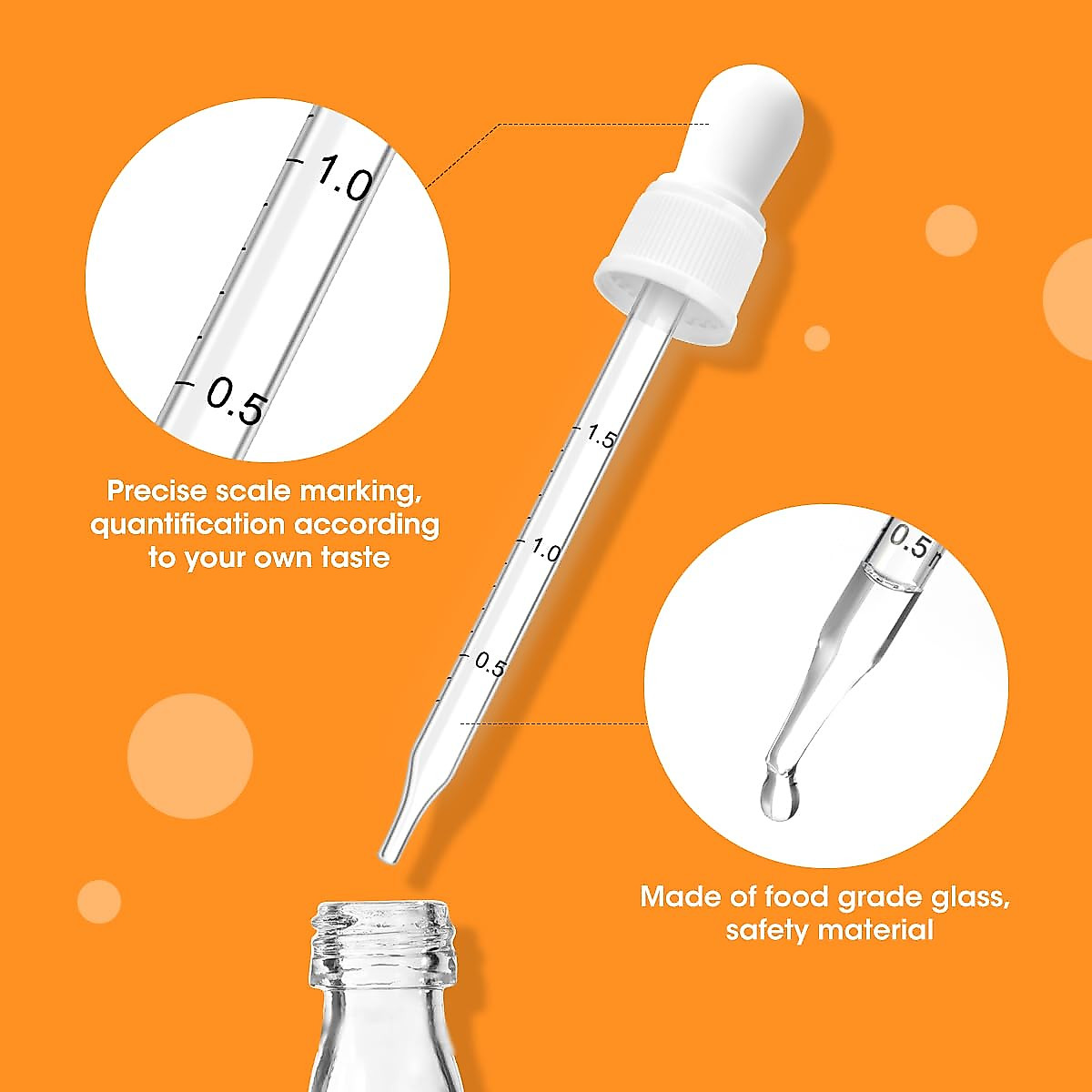 1.0
0.5

Precise scale marking, quantification according to your own taste

1.5
1.0
0.5

0.5

Made of food grade glass, safety material