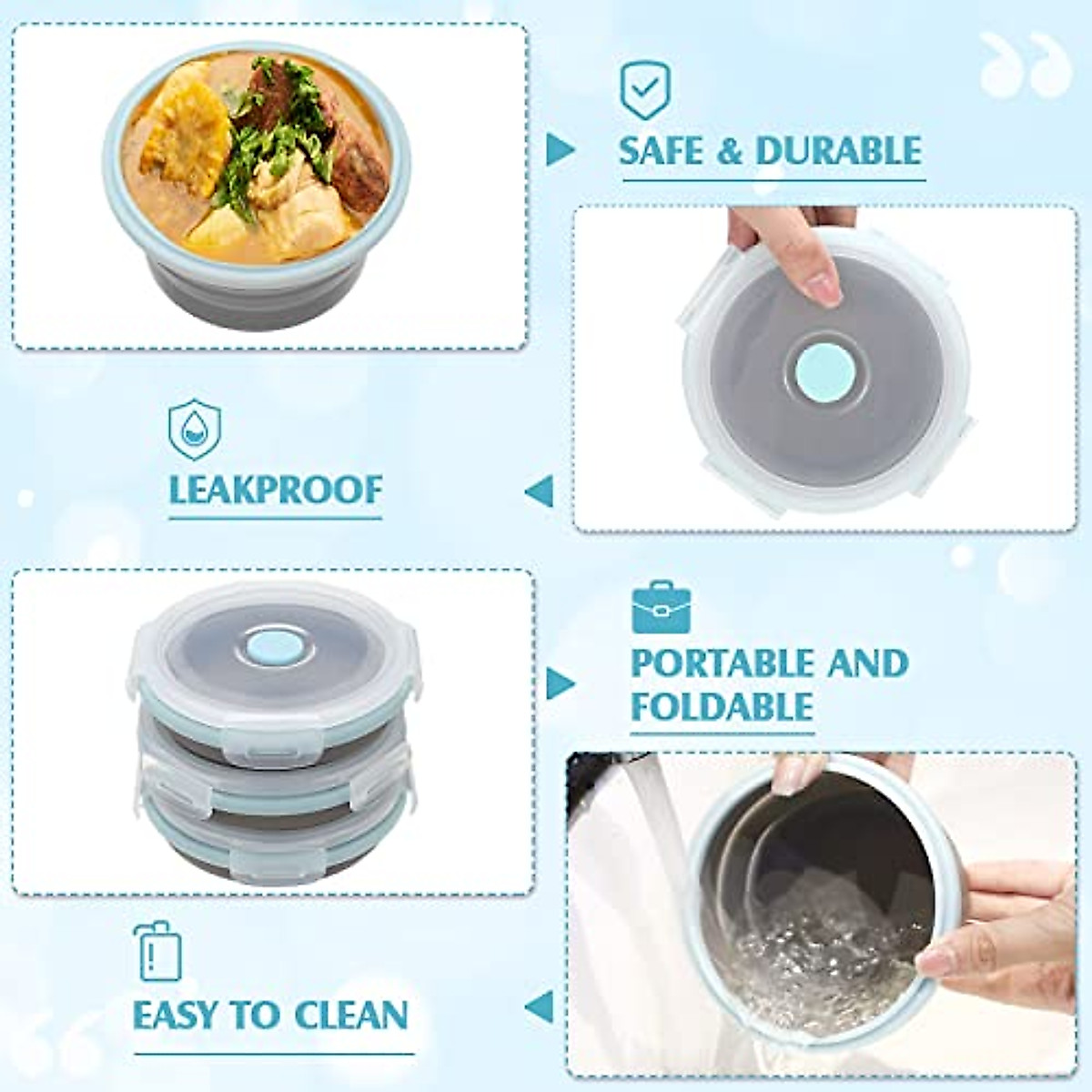 SAFE & DURABLE

LEAKPROOF

PORTABLE AND FOLDABLE

EASY TO CLEAN