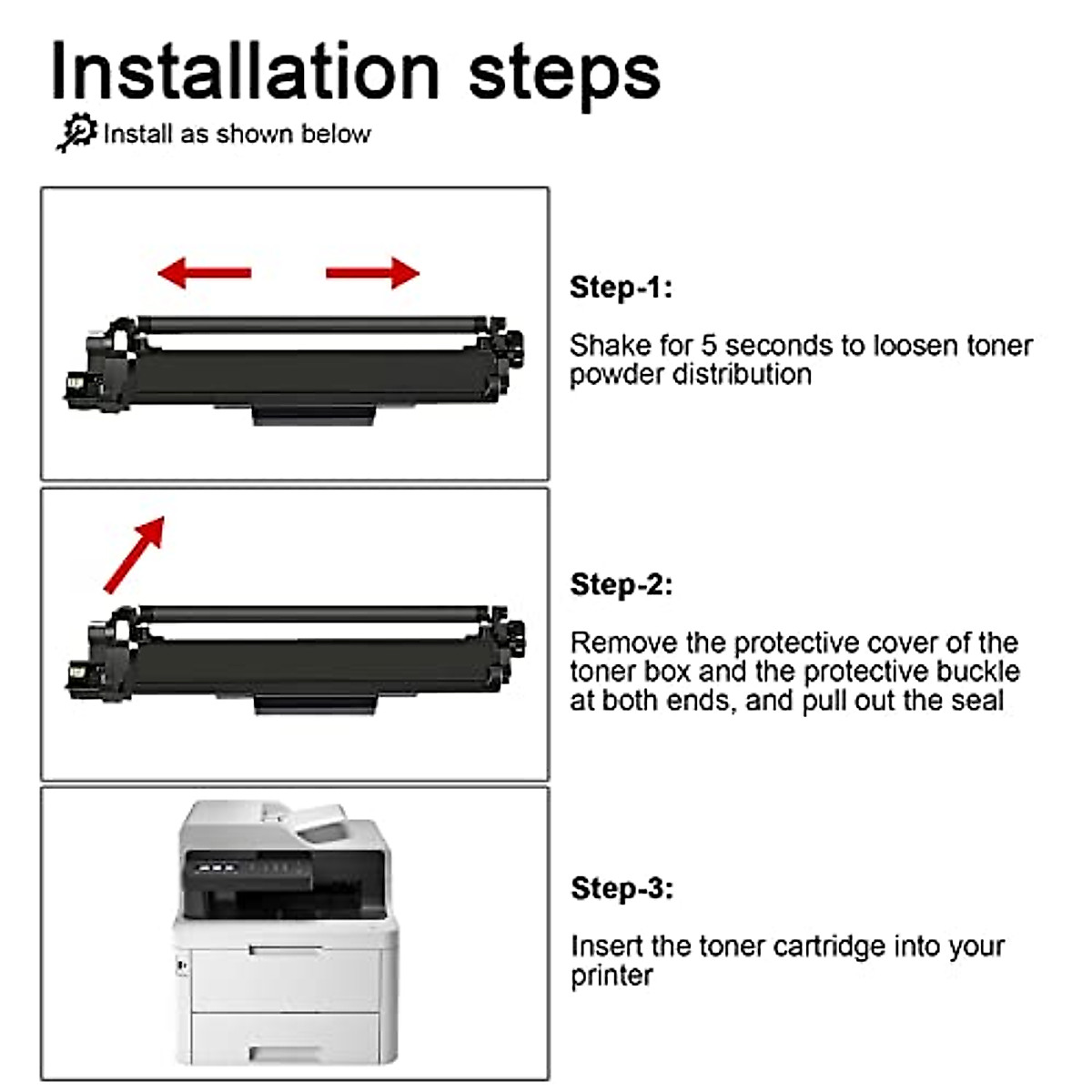 Installation steps

Install as shown below

Step-1:

Shake for 5 seconds to loosen toner powder distribution

Step-2:

Remove the protective cover of the toner box and the protective buckle at both ends, and pull out the seal

Step-3:

Insert the toner cartridge into your printer