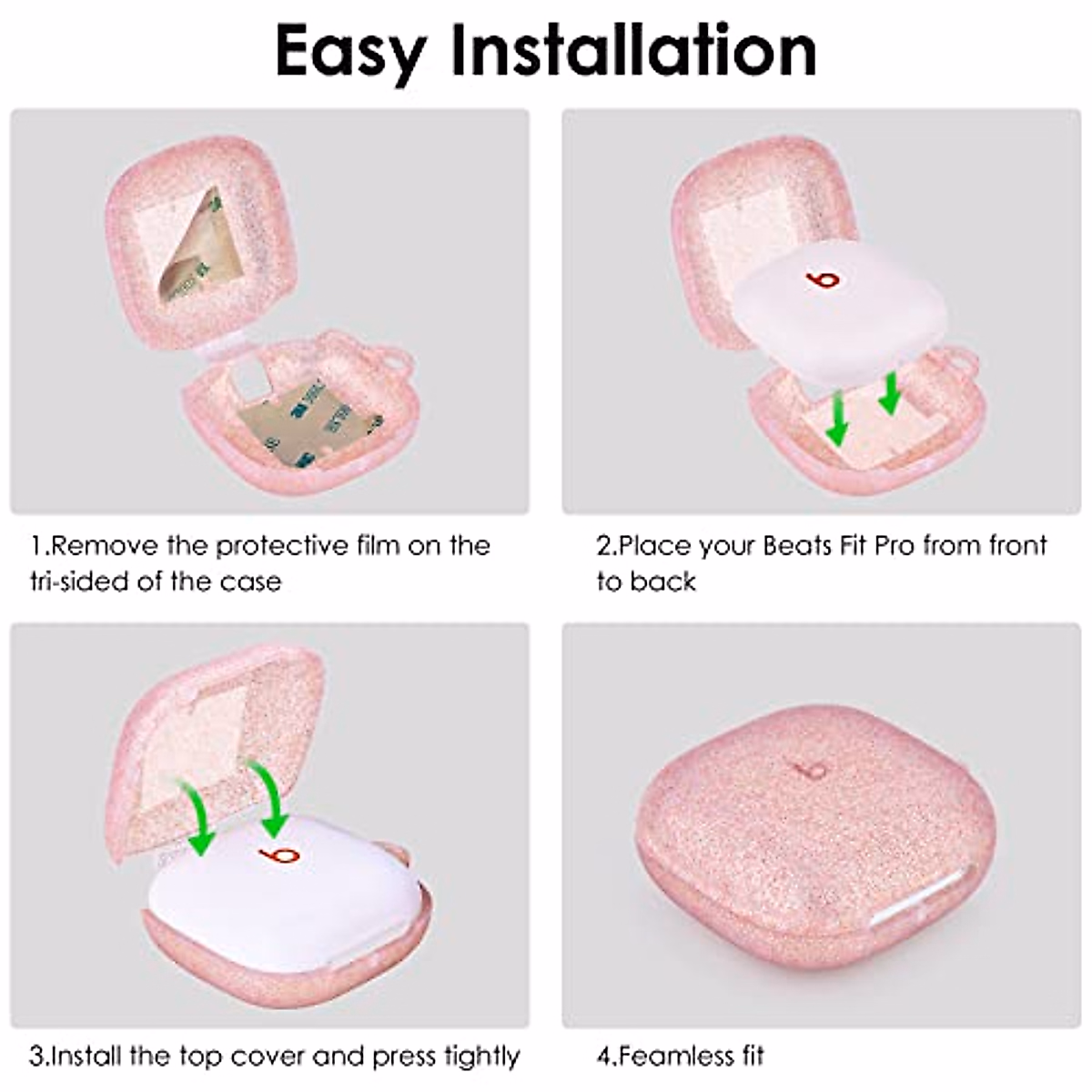 Easy Installation

1.Remove the protective film on the tri-sided of the case

2.Place your Beats Fit Pro from front to back

3.Install the top cover and press tightly

4.Feamless fit