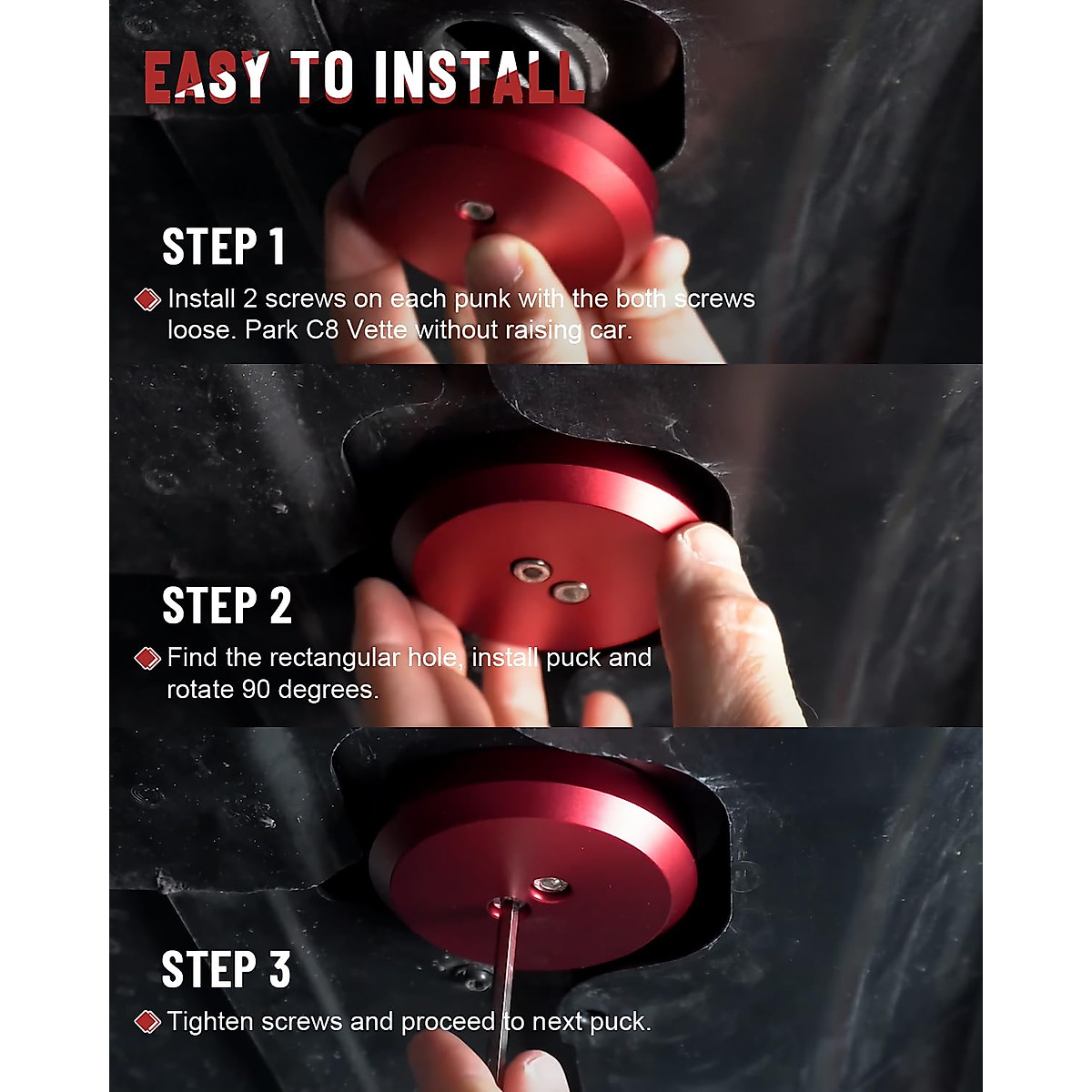 EASY TO INSTALL

STEP 1

Install 2 screws on each punk with the both screws loose. Park C8 Vette without raising car.

STEP 2

Find the rectangular hole, install puck and rotate 90 degrees.

STEP 3

Tighten screws and proceed to next puck.