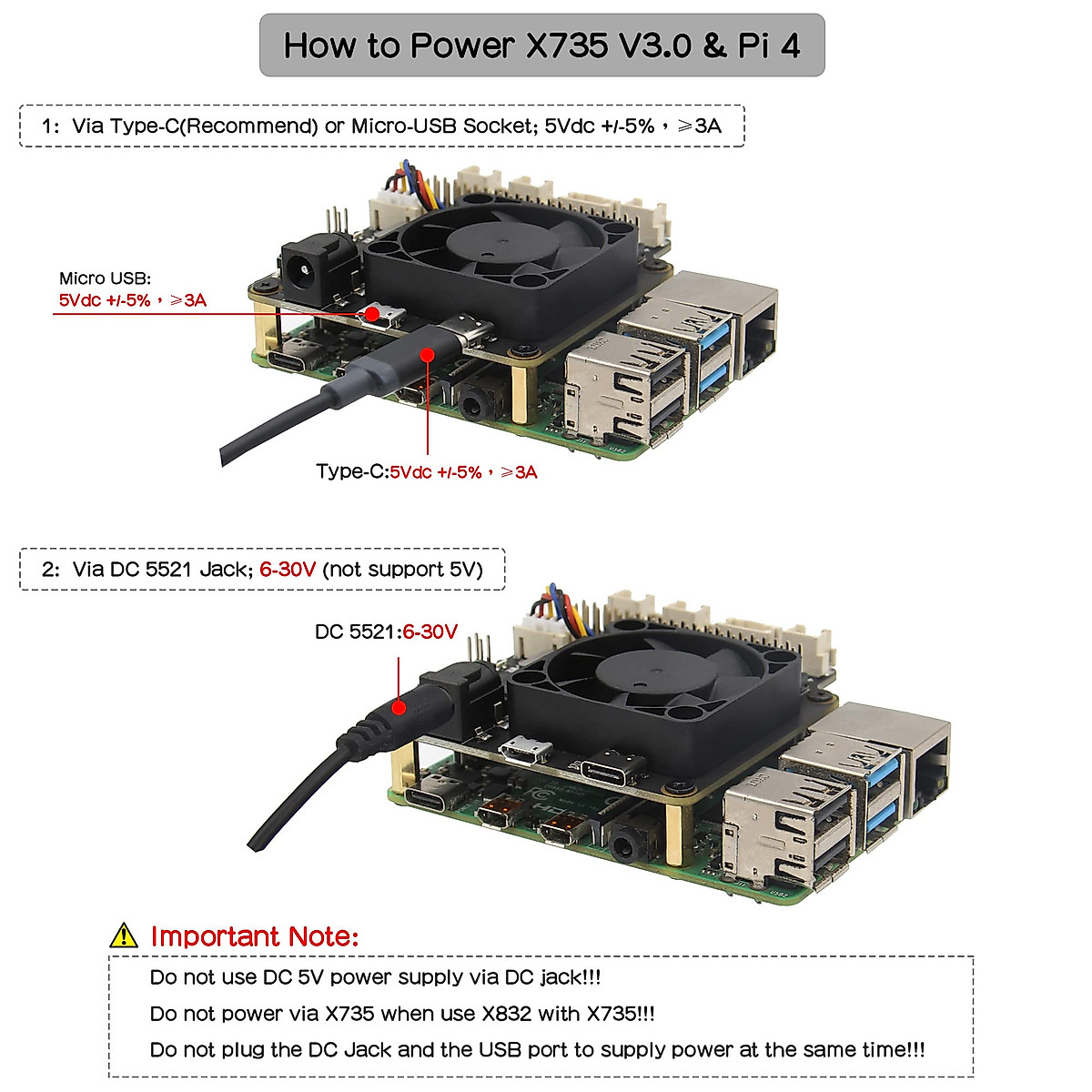 How to Power X735 V3.0 & Pi 4

1: Via Type-C(Recommend) or Micro-USB Socket; 5Vdc +/-5%，≥3A

Micro USB:
5Vdc +/-5%，≥3A

Type-C:5Vdc +/-5%，≥3A

2: Via DC 5521 Jack; 6-30V (not support 5V)

DC 5521:6-30V

Important Note:

Do not use DC 5V power supply via DC jack!!!

Do not power via X735 when use X832 with X735!!!

Do not plug the DC Jack and the USB port to supply power at the same time!!!