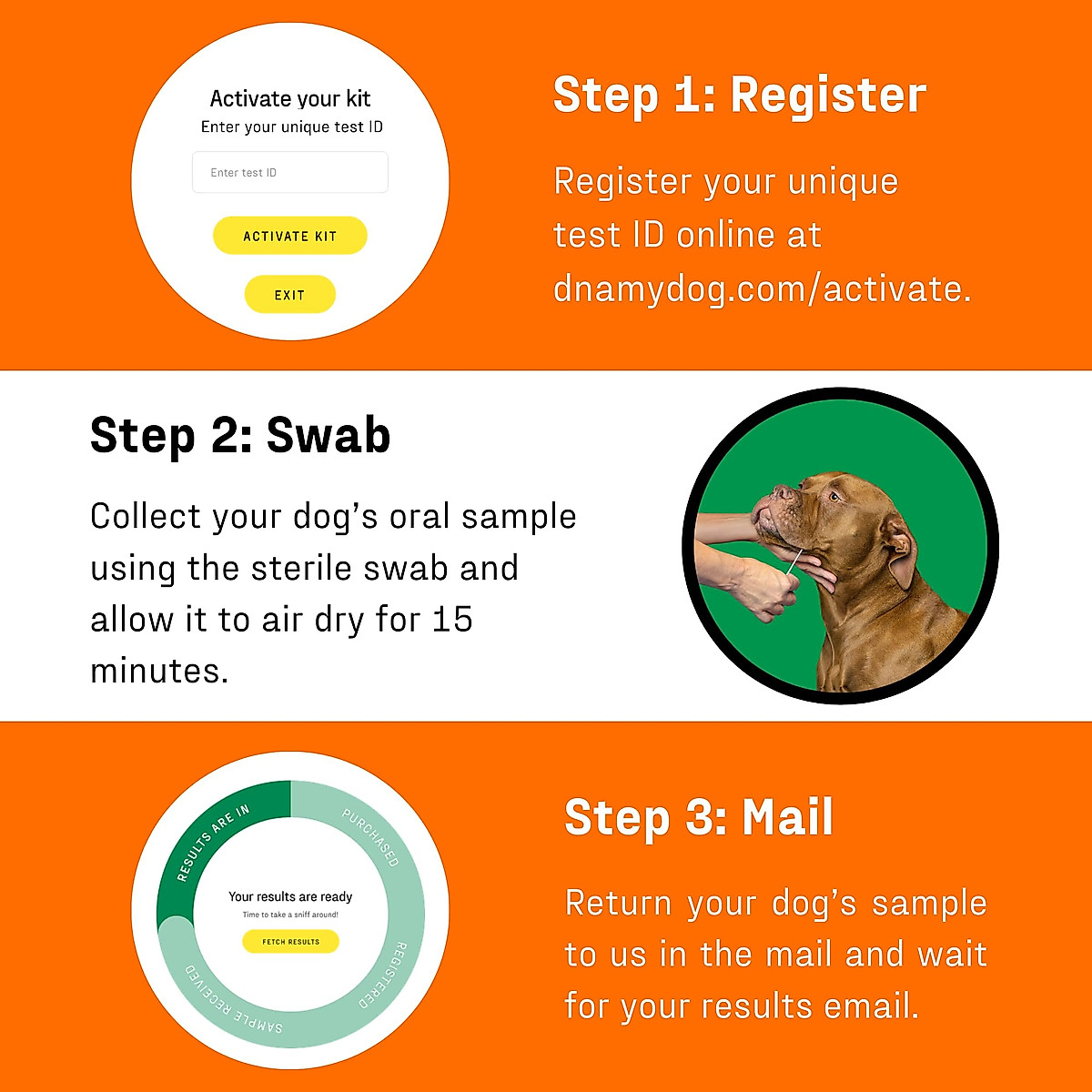 Activate your kit
Enter your unique test ID

Enter test ID

ACTIVATE KIT

EXIT

Step 1: Register

Register your unique test ID online at dnamydog.com/activate.

Step 2: Swab

Collect your dog's oral sample using the sterile swab and allow it to air dry for 15 minutes.

RESULTS ARE IN
PURCHASED
REGISTERED
SAMPLE RECEIVED

Your results are ready
Time to take a sniff around!

FETCH RESULTS

Step 3: Mail

Return your dog's sample to us in the mail and wait for your results email.