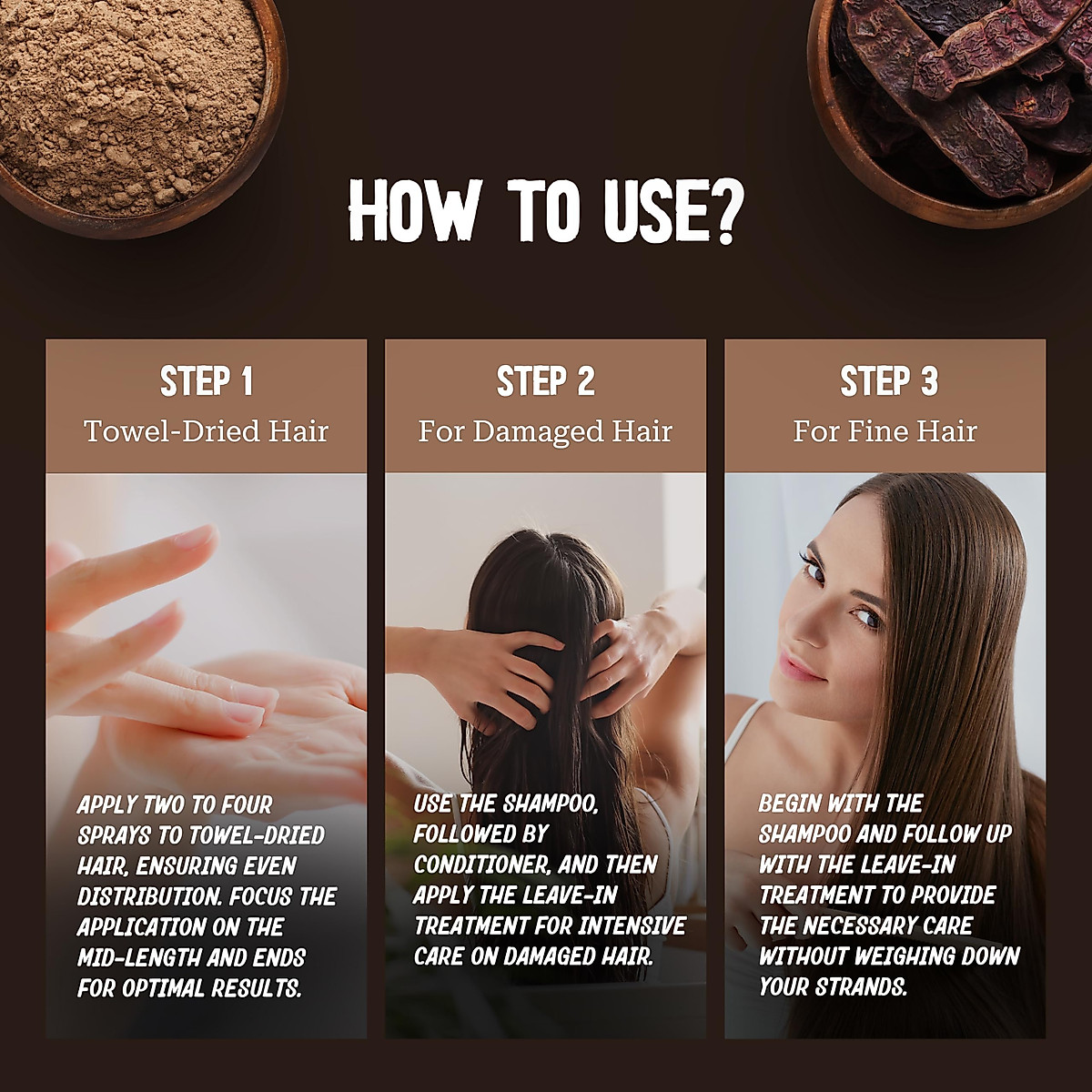 HOW TO USE?

STEP 1
Towel-Dried Hair

APPLY TWO TO FOUR SPRAYS TO TOWEL-DRIED HAIR, ENSURING EVEN DISTRIBUTION. FOCUS THE APPLICATION ON THE MID-LENGTH AND ENDS FOR OPTIMAL RESULTS.

STEP 2
For Damaged Hair

USE THE SHAMPOO, FOLLOWED BY CONDITIONER, AND THEN APPLY THE LEAVE-IN TREATMENT FOR INTENSIVE CARE ON DAMAGED HAIR.

STEP 3
For Fine Hair

BEGIN WITH THE SHAMPOO AND FOLLOW UP WITH THE LEAVE-IN TREATMENT TO PROVIDE THE NECESSARY CARE WITHOUT WEIGHING DOWN YOUR STRANDS.