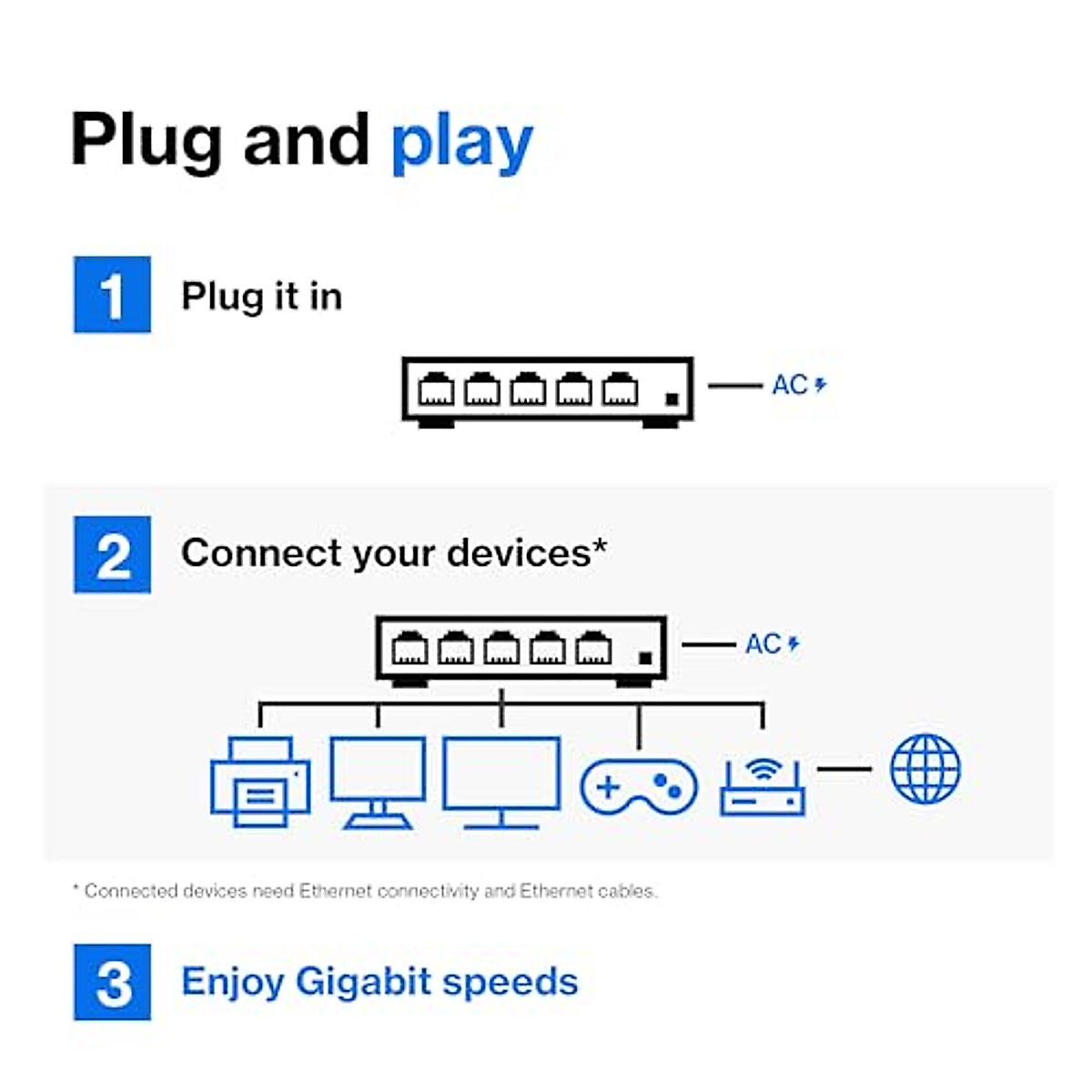 Plug and play

1 Plug it in

AC

2 Connect your devices*

AC

* Connected devices need Ethernet connectivity and Ethernet cables.

3 Enjoy Gigabit speeds