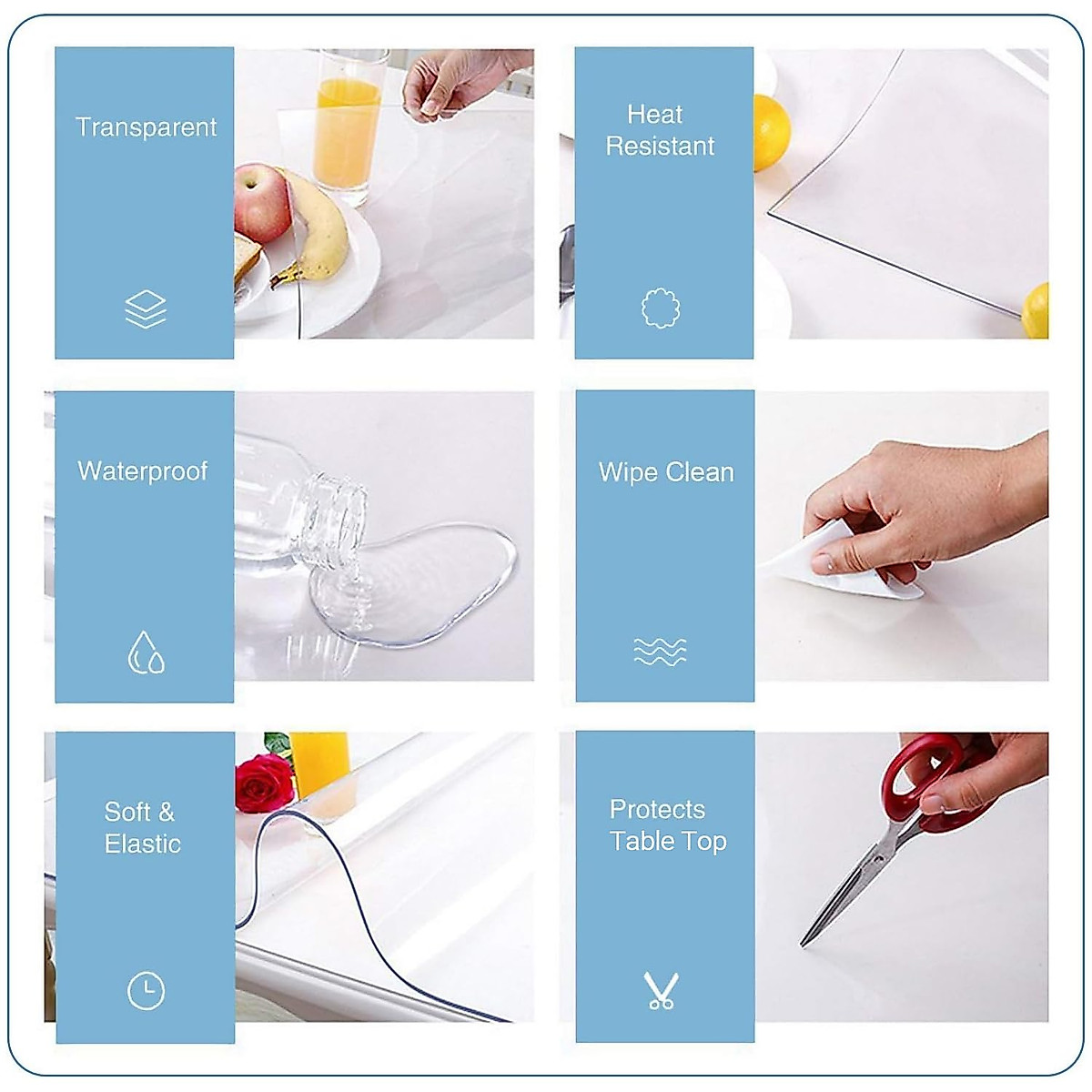 Transparent

Heat Resistant

Waterproof

Wipe Clean

Soft & Elastic

Protects Table Top