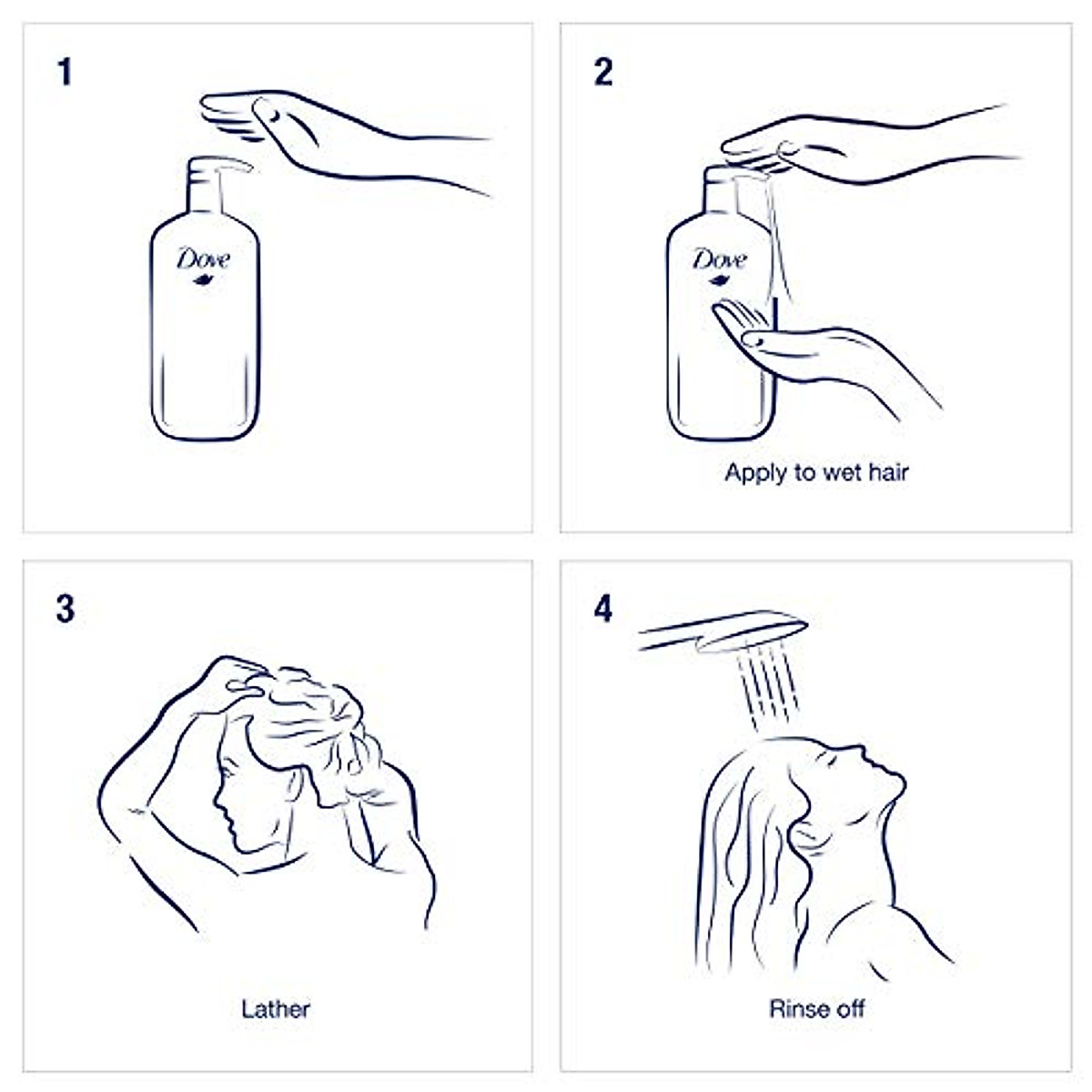 1

Dove

2

Dove

Apply to wet hair

3

Lather

4

Rinse off