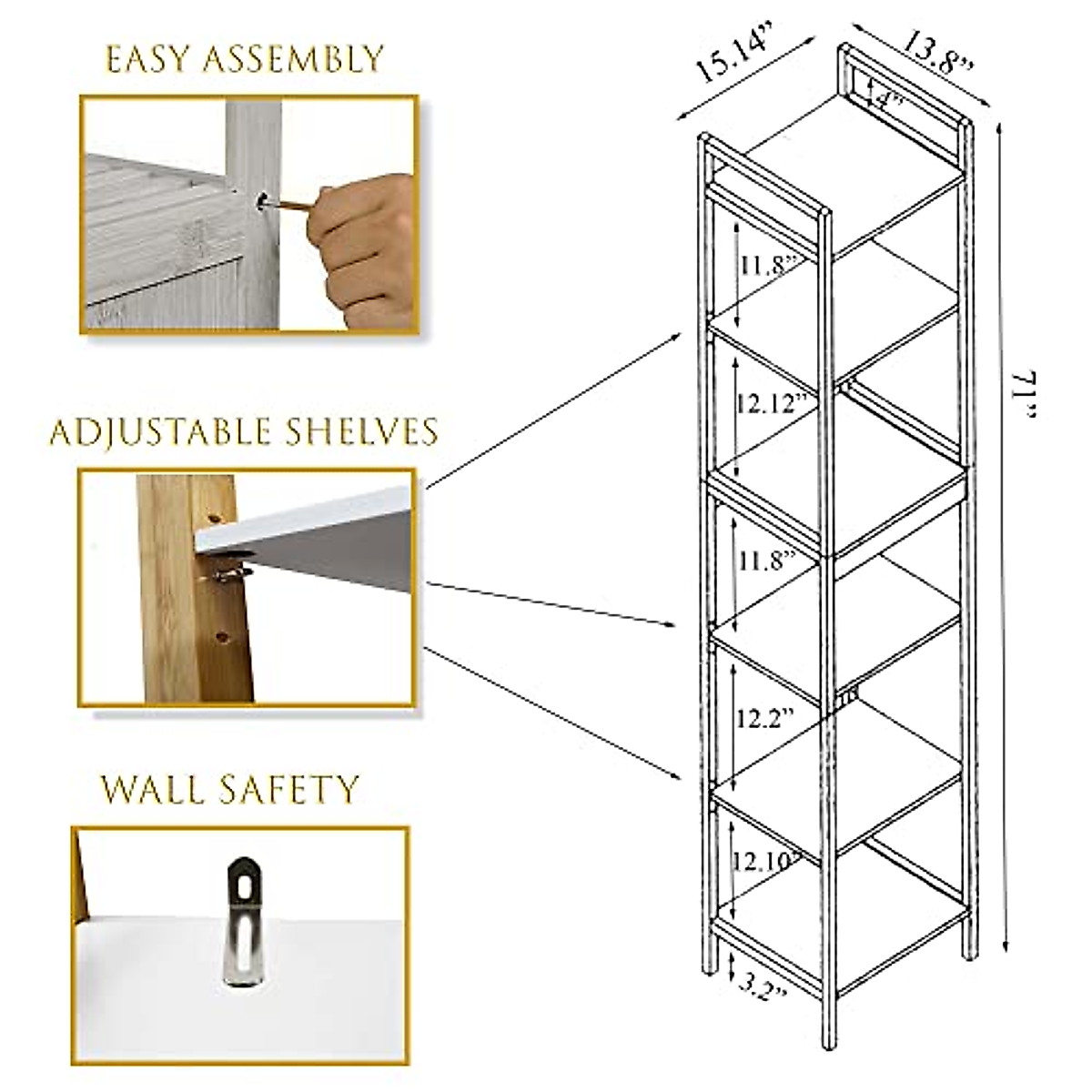 EASY ASSEMBLY

ADJUSTABLE SHELVES

WALL SAFETY

15.14"
13.8"
4"
11.8"
12.12"
11.8"
12.2"
12.10"
3.2"
71"