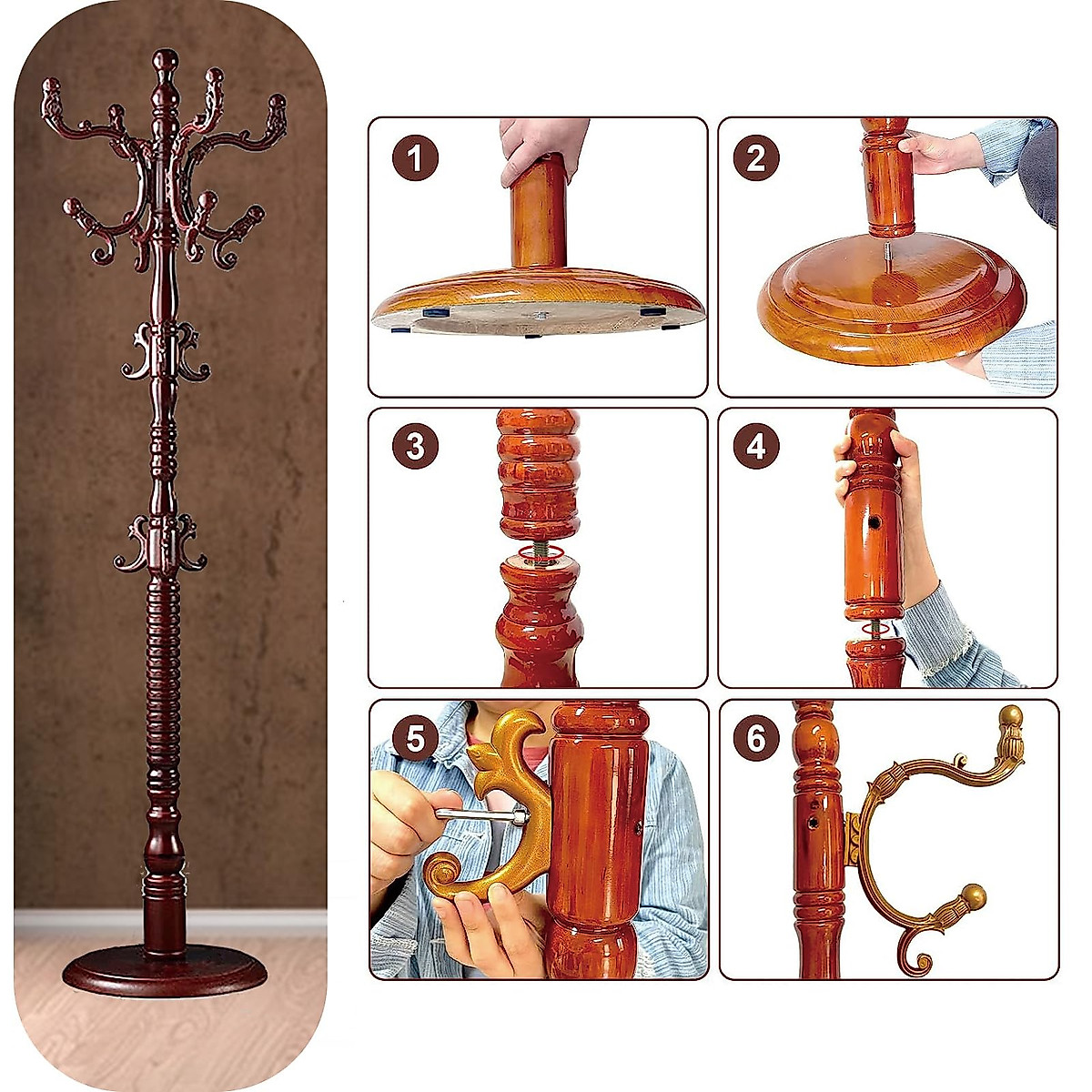 1

2

3

4

5

6