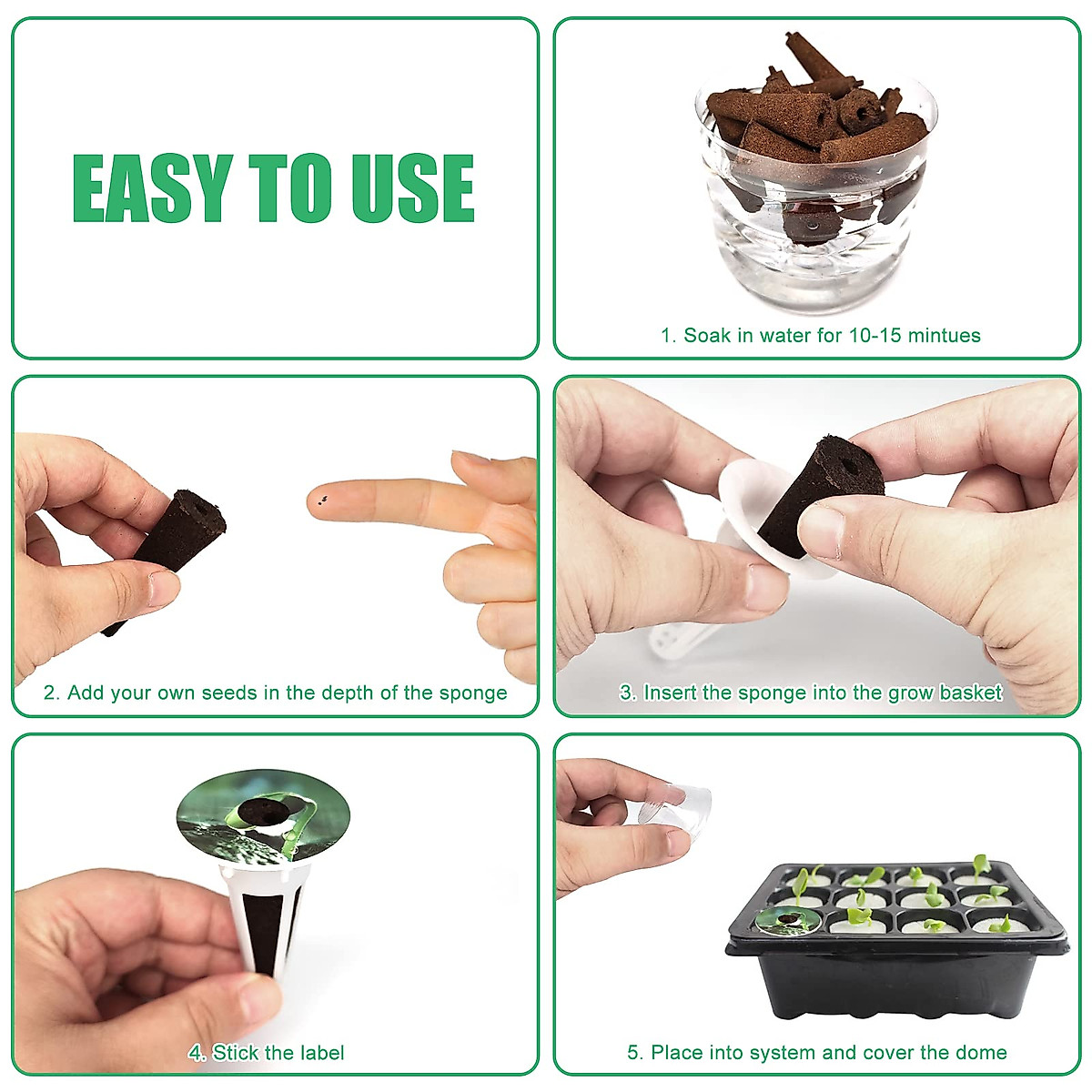 EASY TO USE

1. Soak in water for 10-15 mintues

2. Add your own seeds in the depth of the sponge

3. Insert the sponge into the grow basket

4. Stick the label

5. Place into system and cover the dome