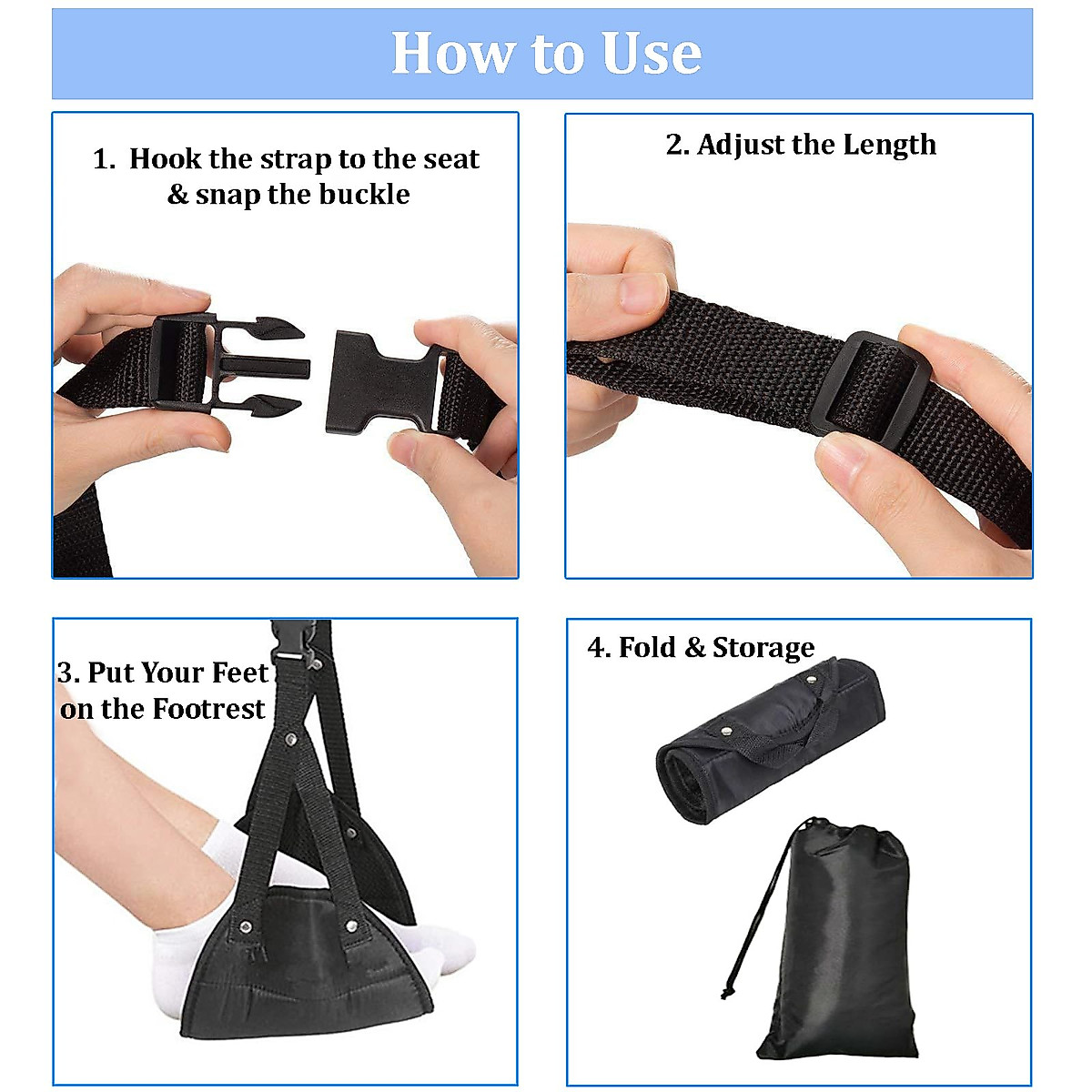 How to Use

1. Hook the strap to the seat & snap the buckle

2. Adjust the Length

3. Put Your Feet on the Footrest

4. Fold & Storage