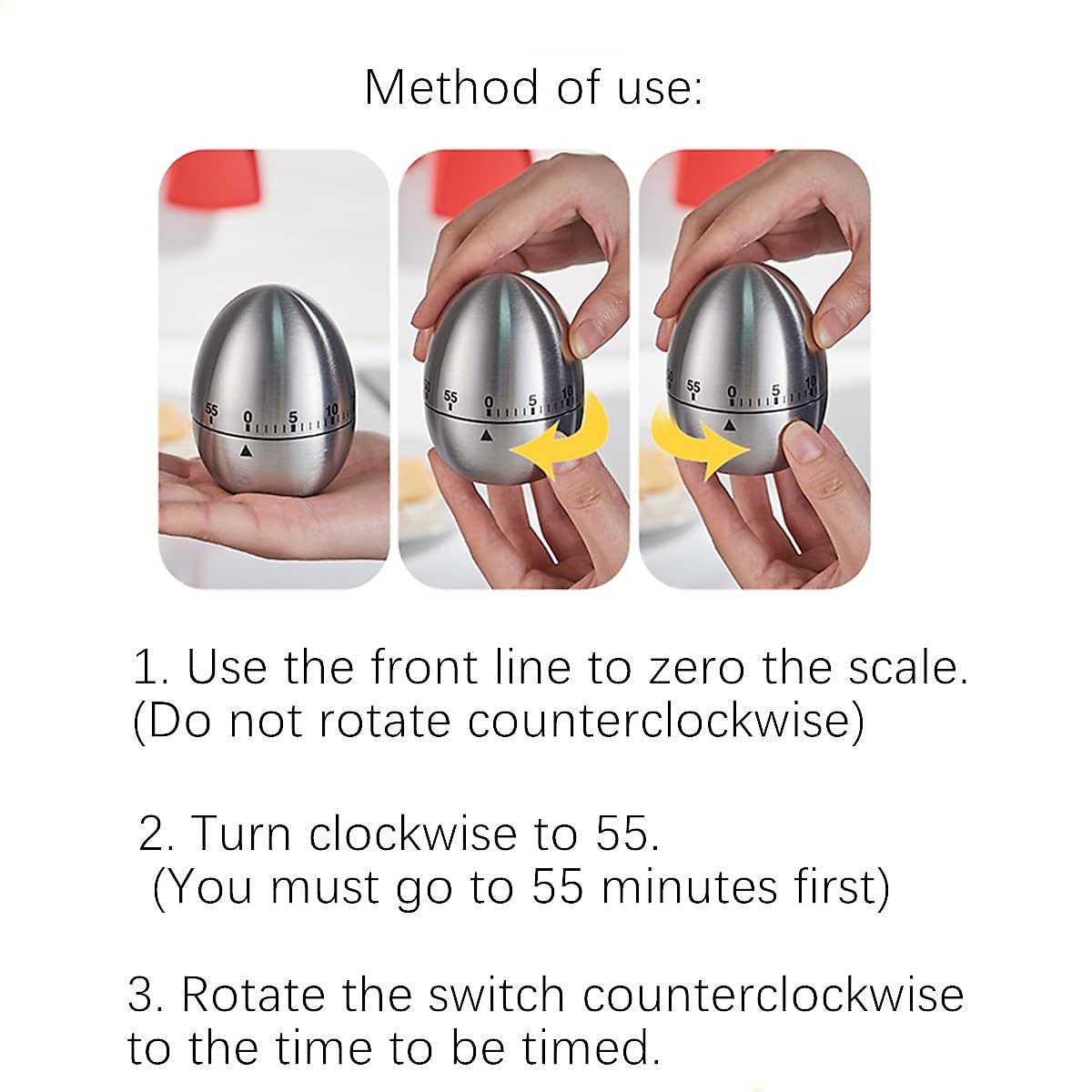 Method of use:

55 0 5 10

55 0 5 10

55 0 5 10

1. Use the front line to zero the scale. (Do not rotate counterclockwise)

2. Turn clockwise to 55. (You must go to 55 minutes first)

3. Rotate the switch counterclockwise to the time to be timed.