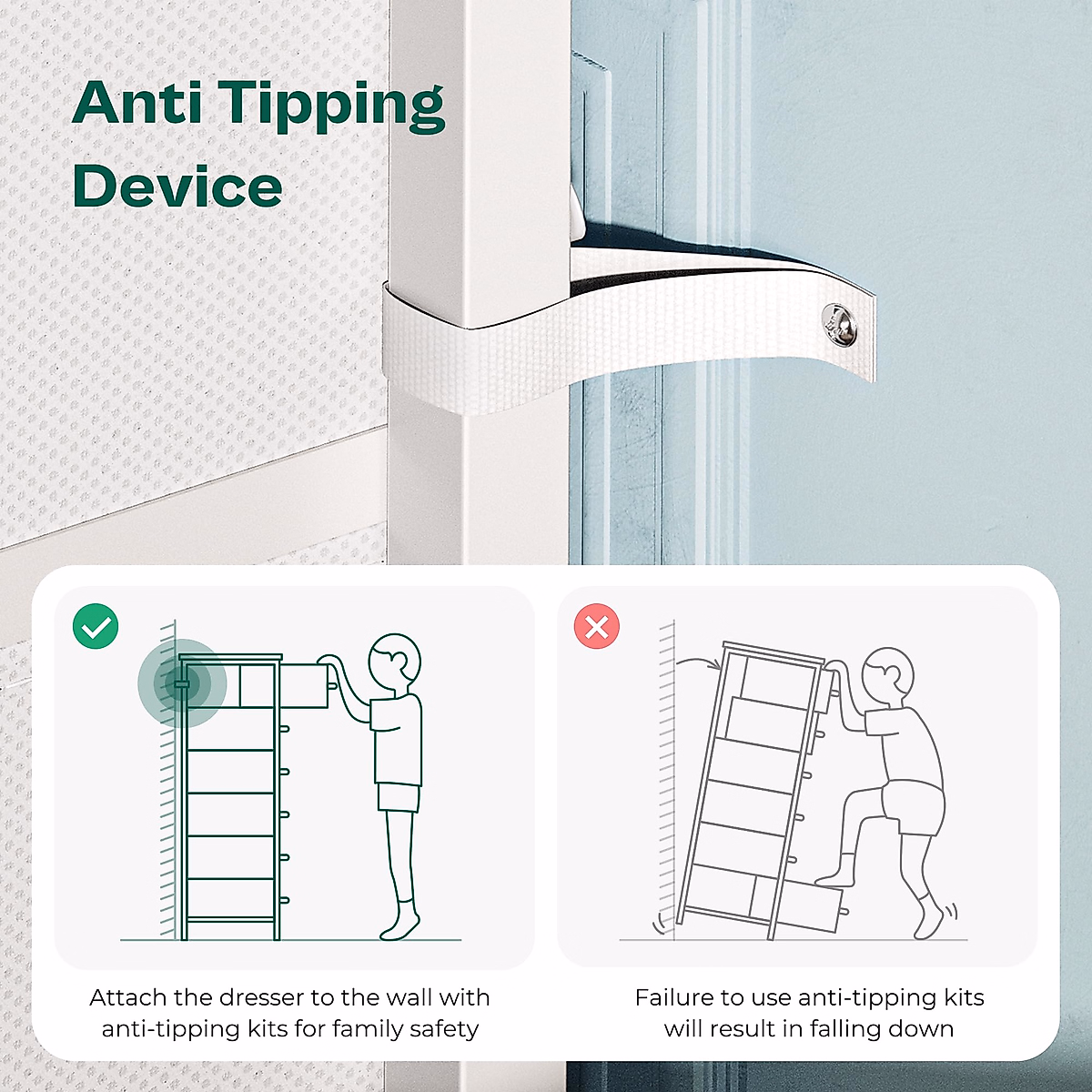 Anti Tipping Device

Attach the dresser to the wall with anti-tipping kits for family safety

Failure to use anti-tipping kits will result in falling down