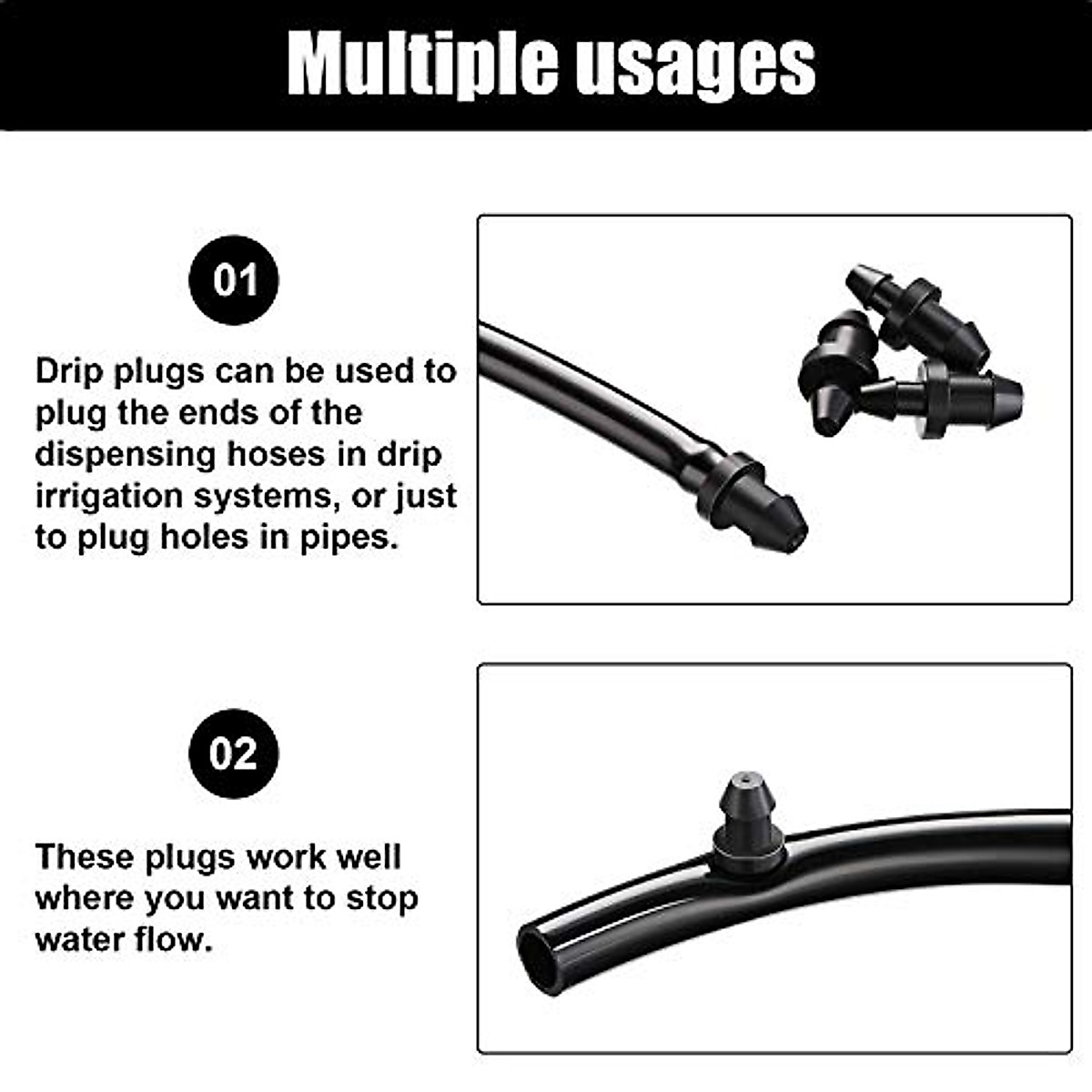 Multiple usages

01

Drip plugs can be used to plug the ends of the dispensing hoses in drip irrigation systems, or just to plug holes in pipes.

02

These plugs work well where you want to stop water flow.