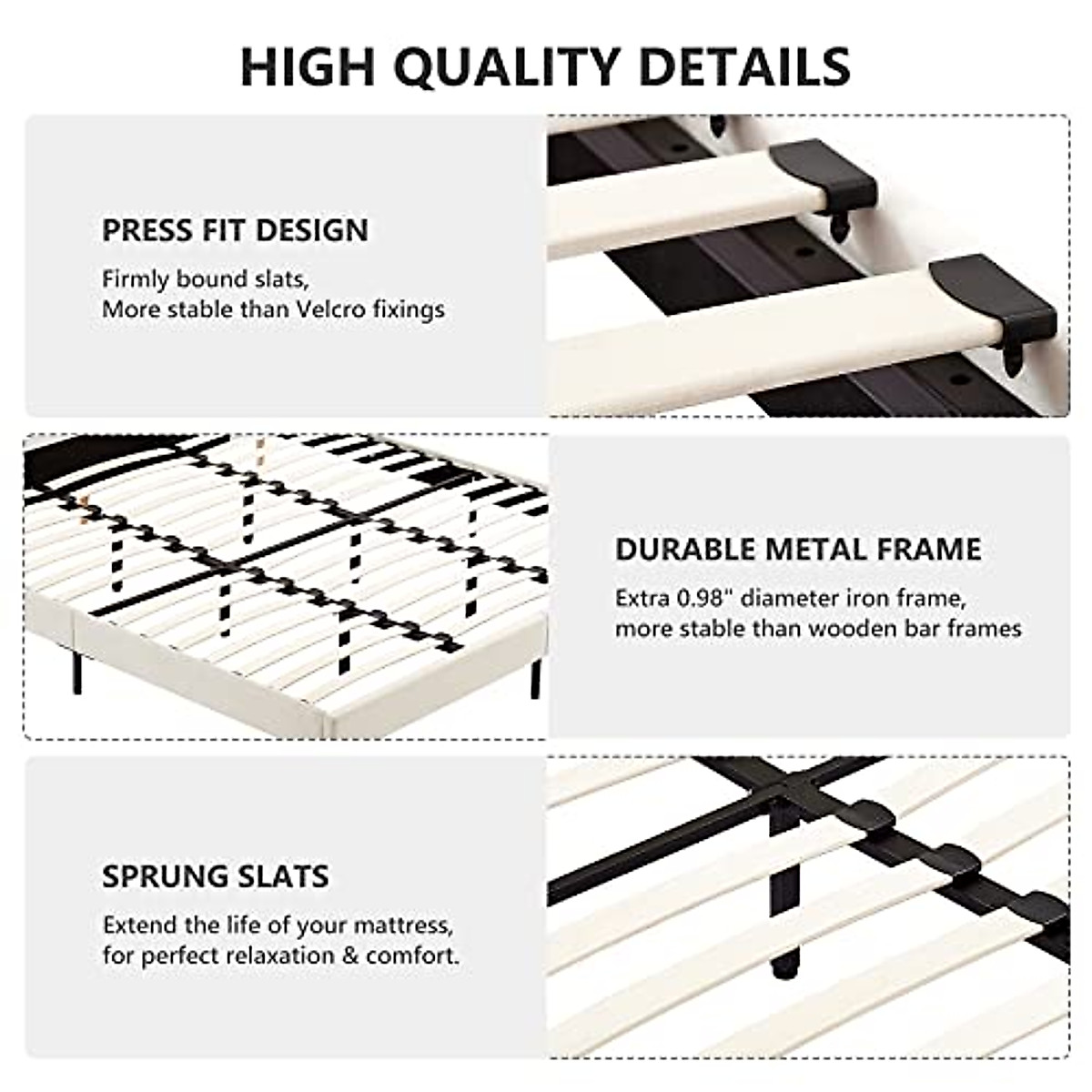 HIGH QUALITY DETAILS

PRESS FIT DESIGN

Firmly bound slats,
More stable than Velcro fixings

DURABLE METAL FRAME

Extra 0.98" diameter iron frame,
more stable than wooden bar frames

SPRUNG SLATS

Extend the life of your mattress,
for perfect relaxation & comfort.