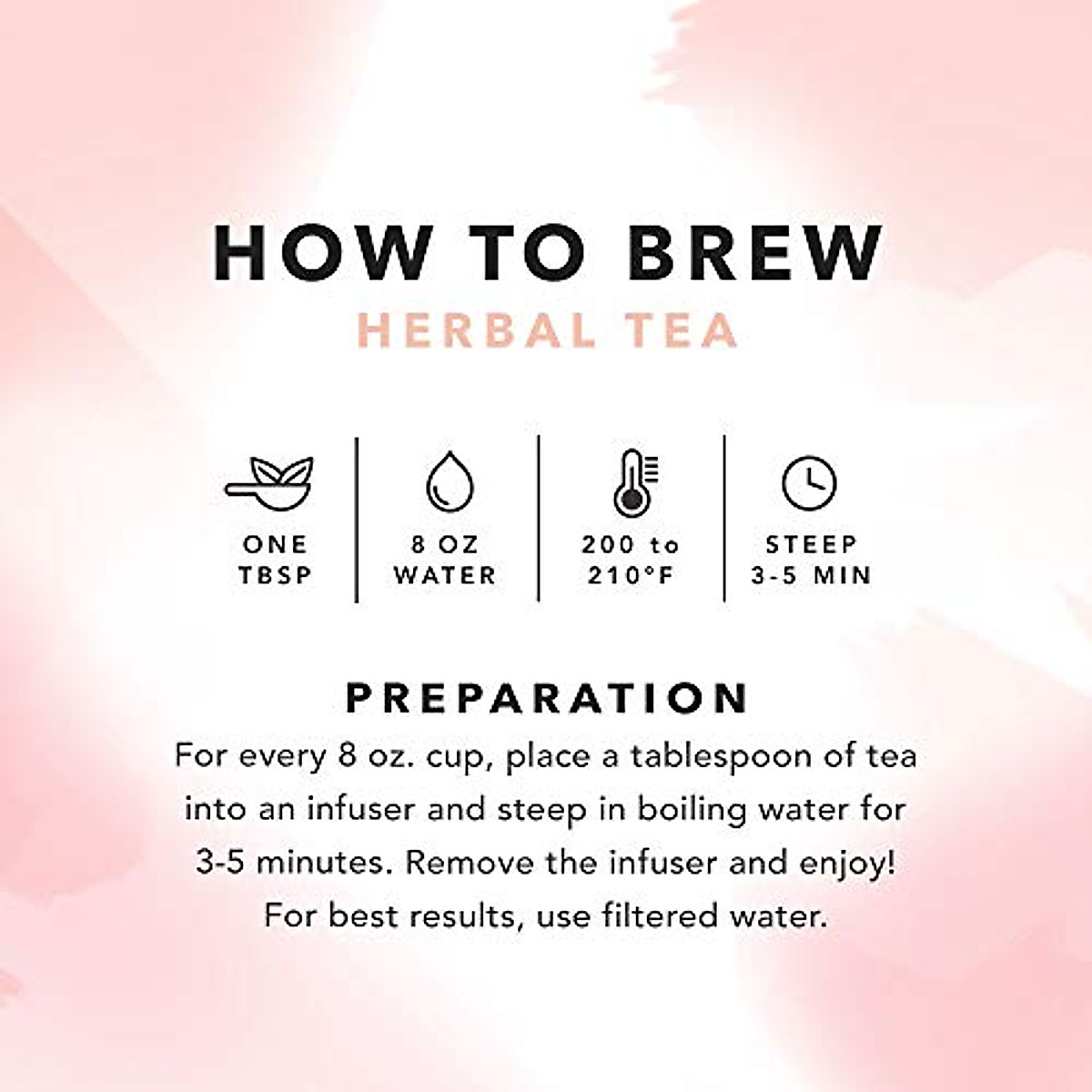 HOW TO BREW
HERBAL TEA

ONE TBSP

8 OZ WATER

200 to 210°F

STEEP 3-5 MIN

PREPARATION
For every 8 oz. cup, place a tablespoon of tea into an infuser and steep in boiling water for 3-5 minutes. Remove the infuser and enjoy! For best results, use filtered water.